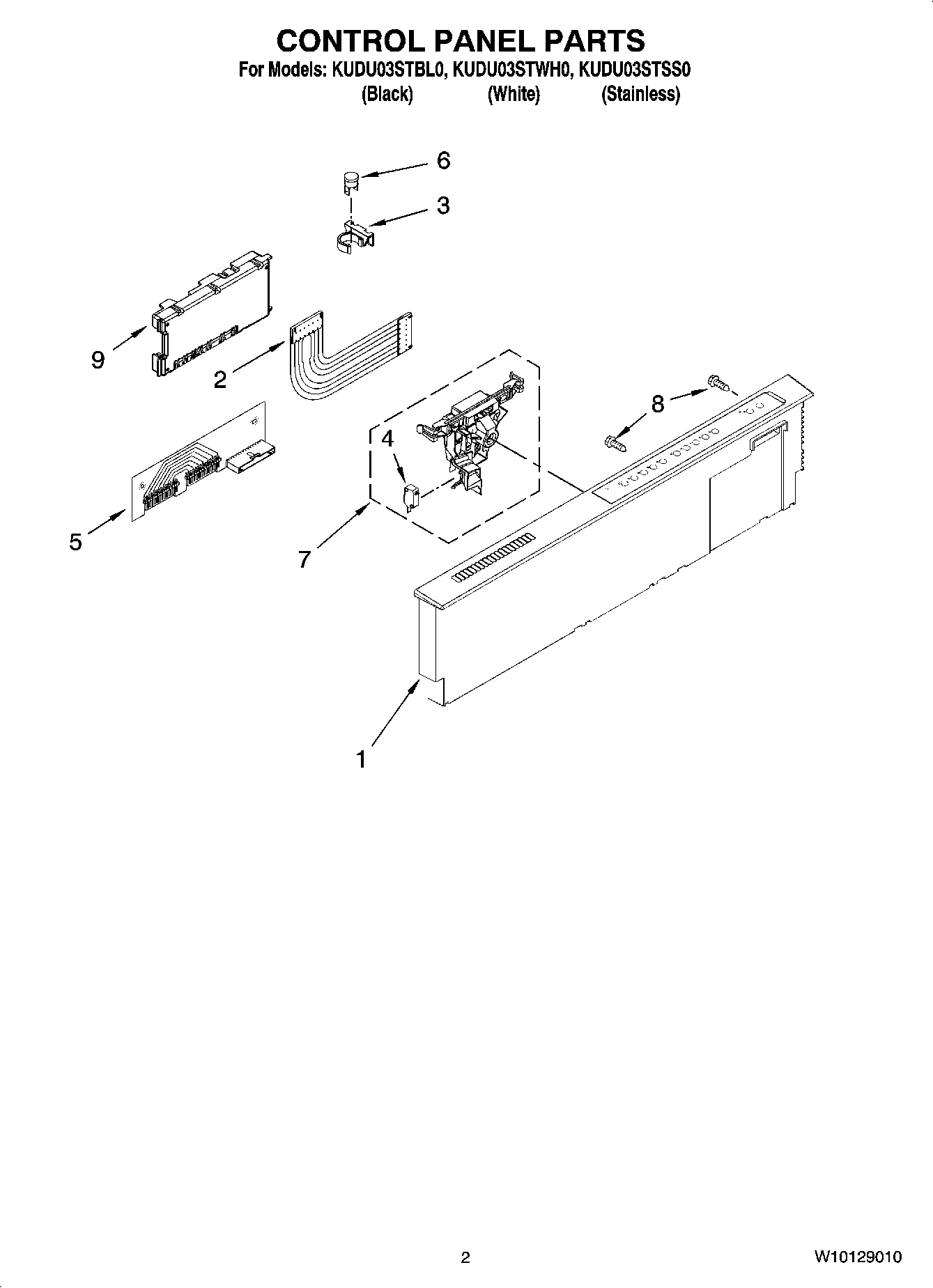 CONTROL PANEL PARTS
For Models: KUDU03STBL0, KUDU03STWH0, KUDU03STSS0
(Black) (White) (Stainless)

6
3
9
2
8
4
5
7
1

2

W10129010