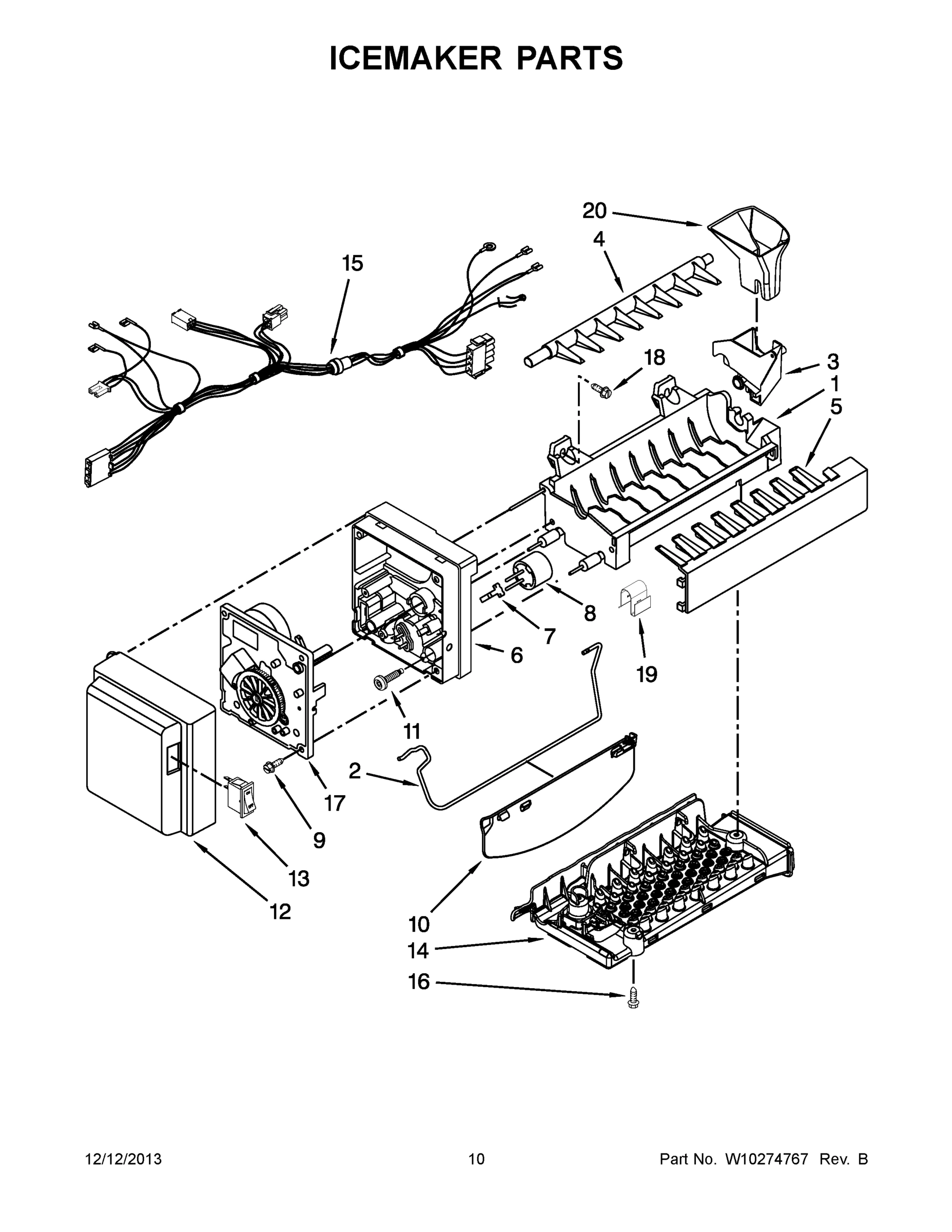 ICEMAKER PARTS

20
4
15
18
3
1
5
8
7
6
19
11
2
17
9
13
12
10
14
16

12/12/2013

10

Part No. W10274767 Rev. B