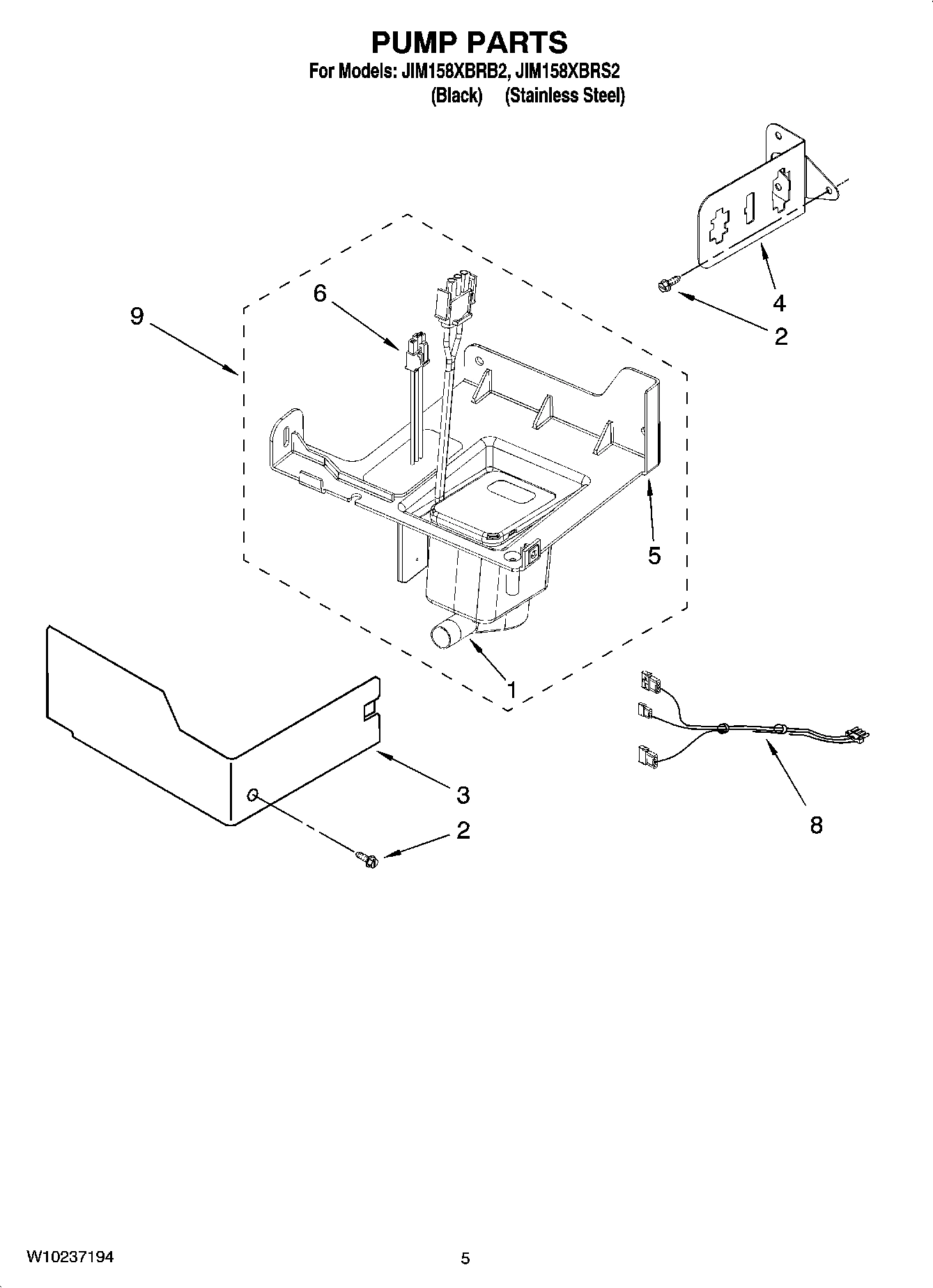 PUMP PARTS
For Models: JIM158XBRB2, JIM158XBRS2
(Black) (Stainless Steel)

6
9
4
2
5
1
3
2
8

W10237194
5