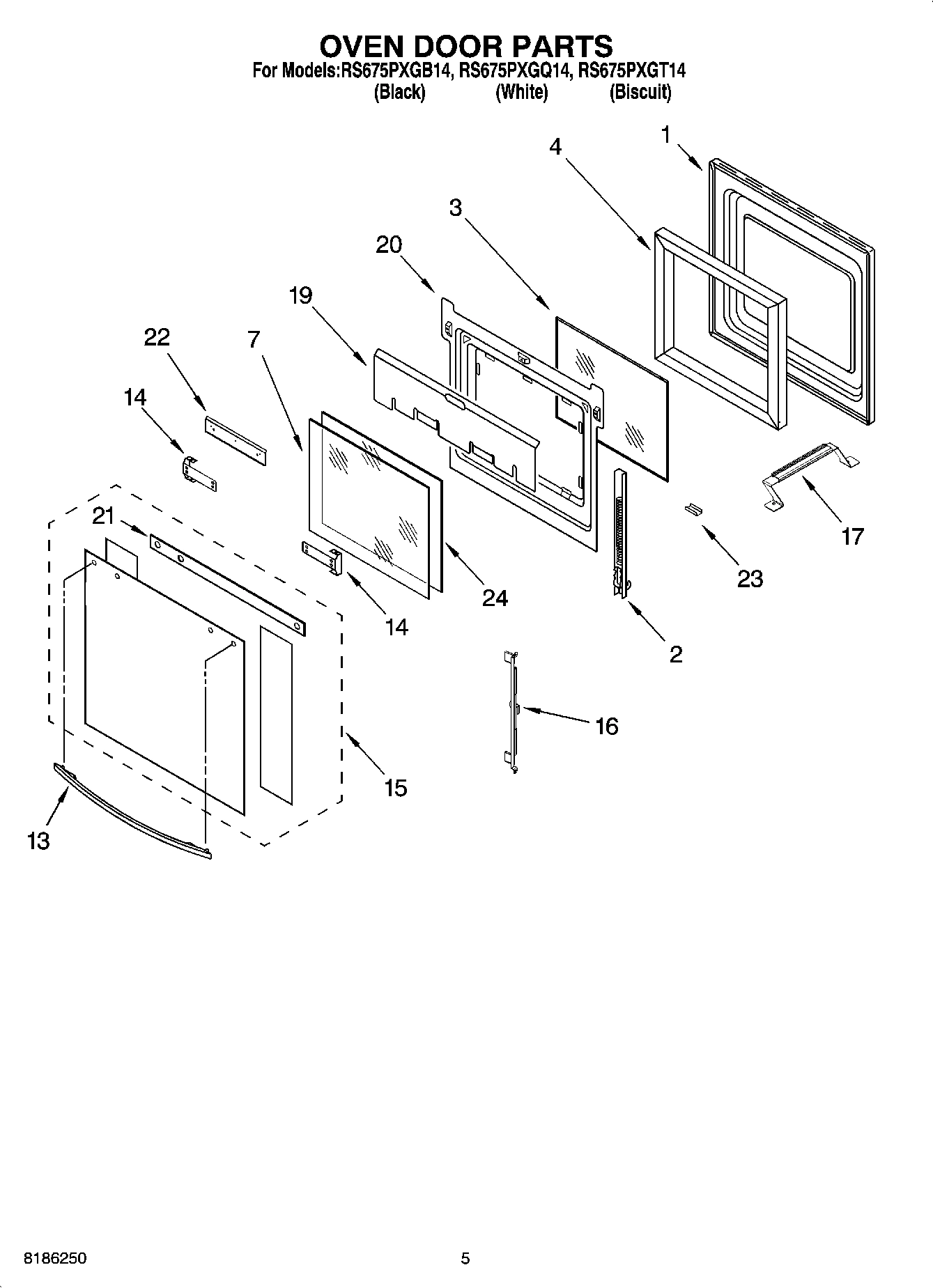 OVEN DOOR PARTS
For Models:RS675PXGB14, RS675PXGQ14, RS675PXGT14
(Black) (White) (Biscuit)

1
4
3
20
19
22
7
14
21
17
23
24
14
2
16
15
13

8186250
5