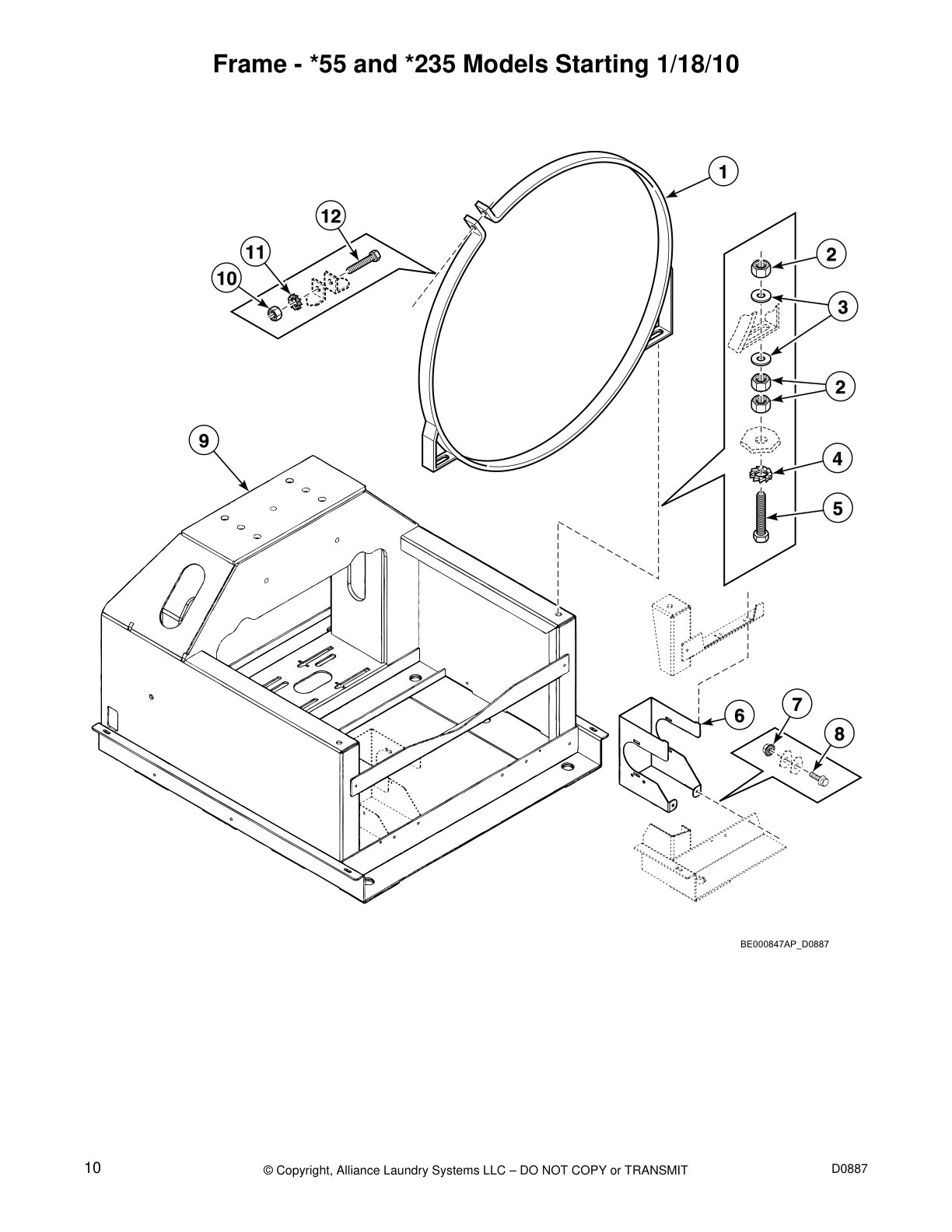 Frame - *55 and *235 Models Starting 1/18/10

1

12

11

10

2

3

2

9

4

5

6

7

8

BE000847AP_D0887

10

© Copyright, Alliance Laundry Systems LLC – DO NOT COPY or TRANSMIT

D0887