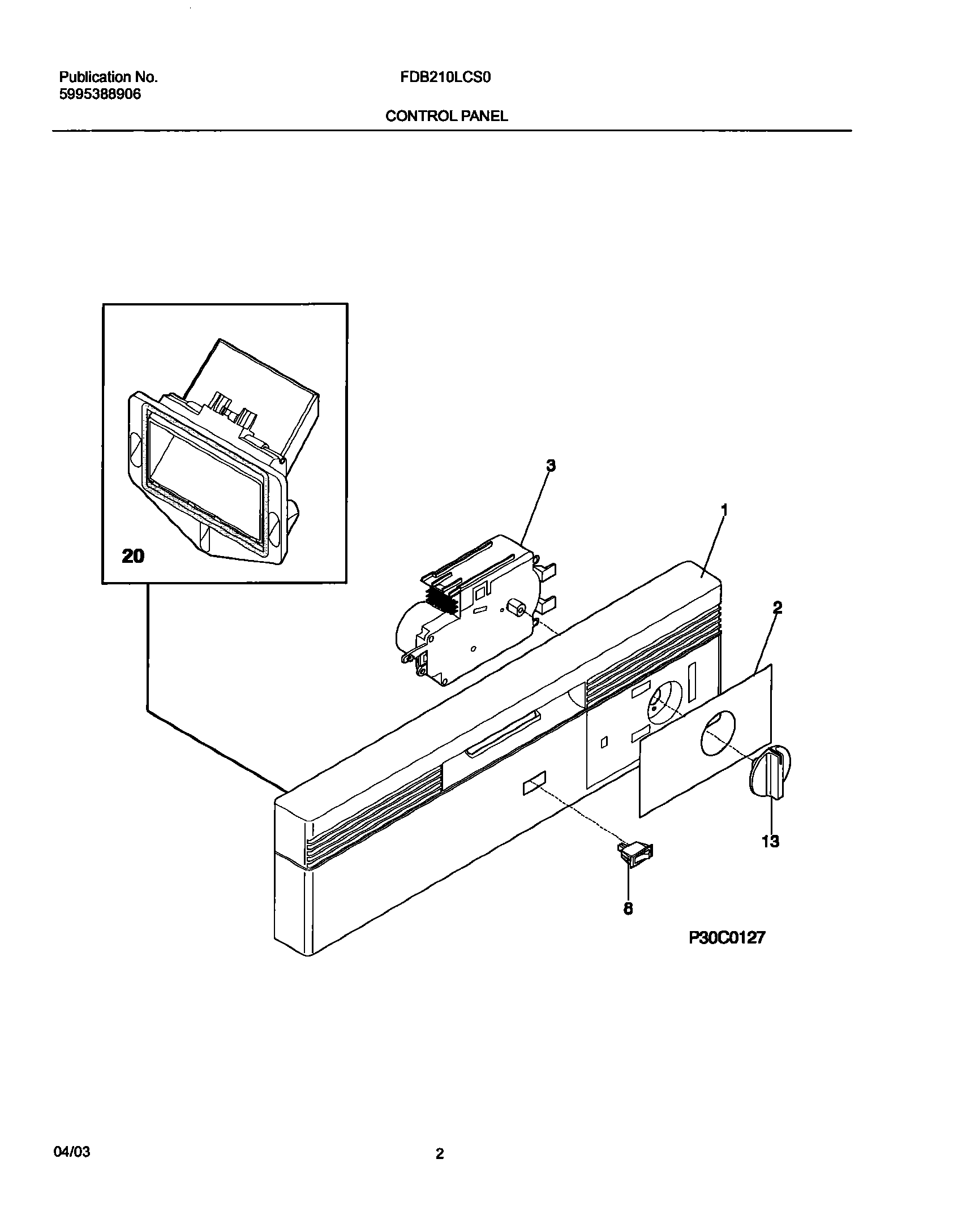 Publication No.
5995388906

FDB210LCS0

CONTROL PANEL

20

3

1

2

13

8

P30C0127

04/03

2