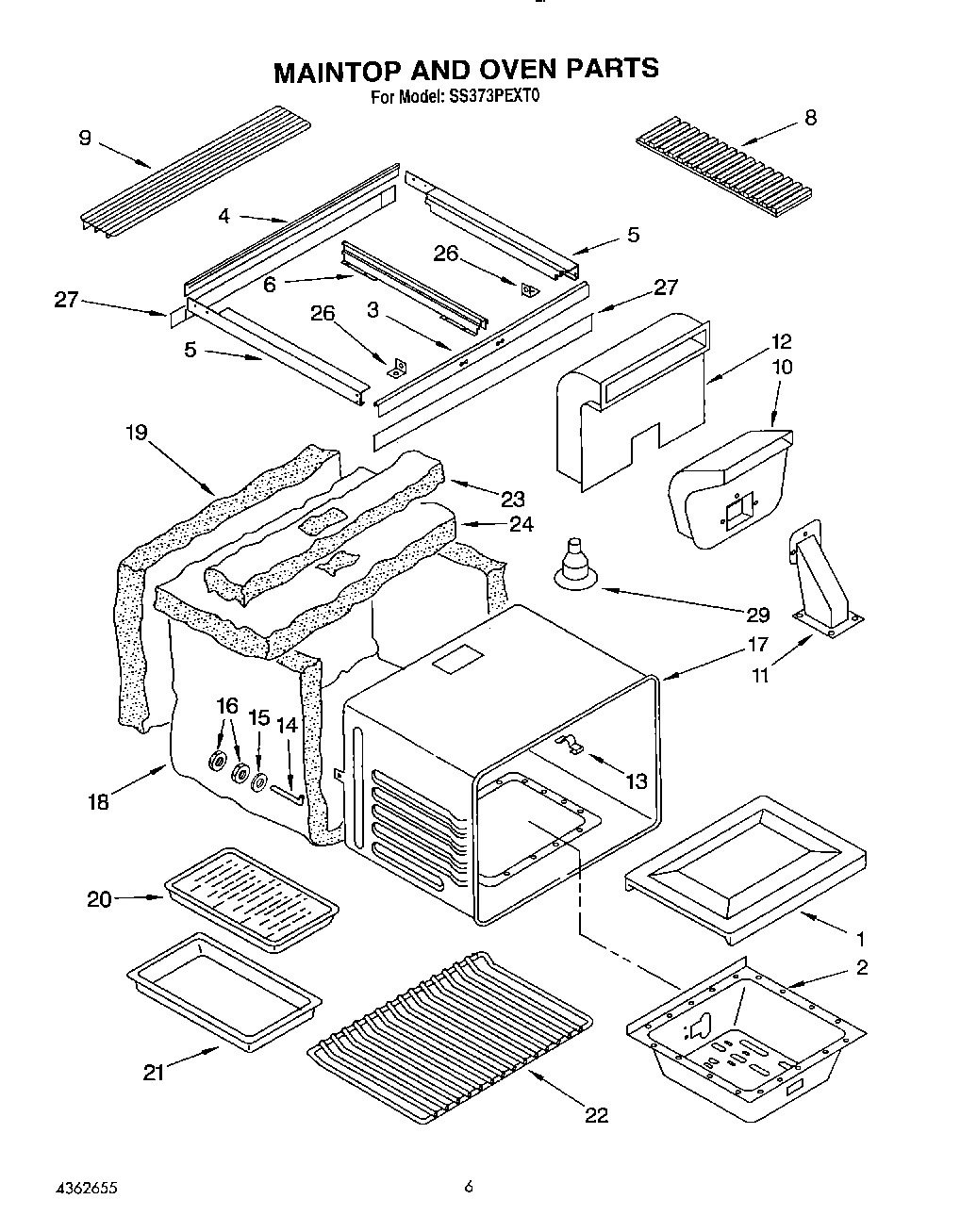 MAINTOP AND OVEN PARTS

For Model: SS373PEXT0

9
8
4
5
26
6
27
27
26
3
5
12
10
19
23
24
29
17
11
16
15
14
13
18
20
1
2
21
22

4362655

6