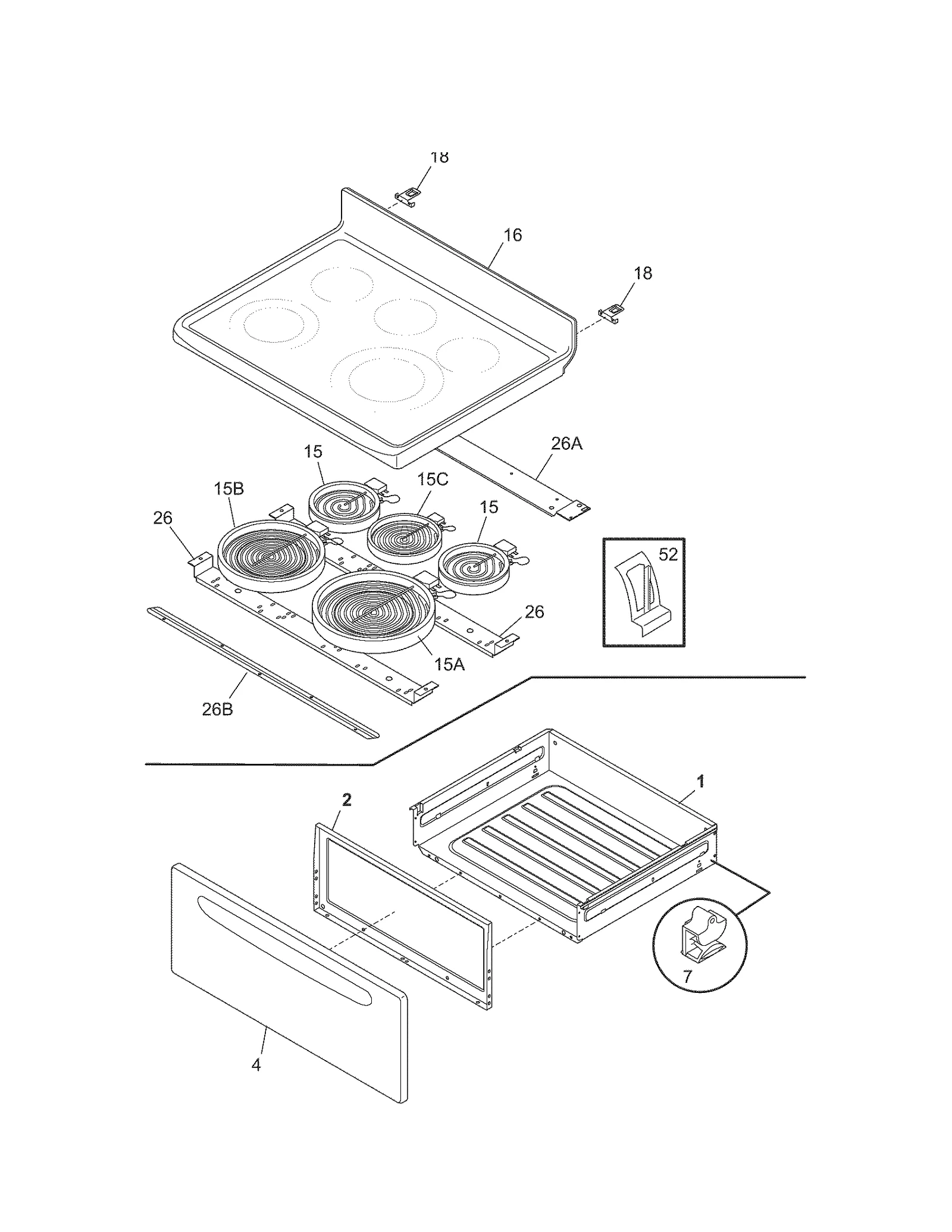 18
16
18
26A
15
15C
15B
15
26
52
26
15A
26B
1
2
7
4