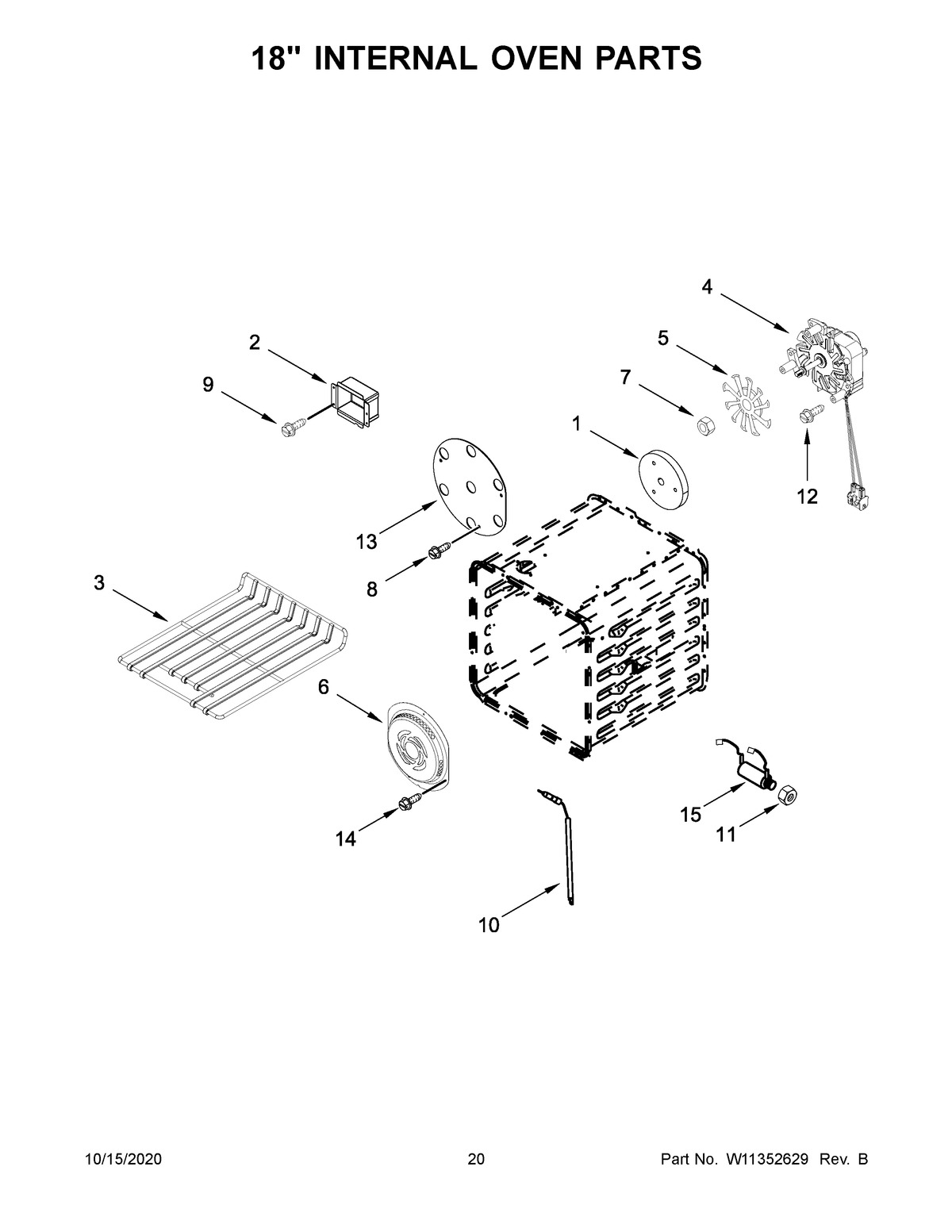 18" INTERNAL OVEN PARTS

4

2

5

9

7

1

12

13

8

3

6

15

11

14

10

10/15/2020

20

Part No. W11352629 Rev. B