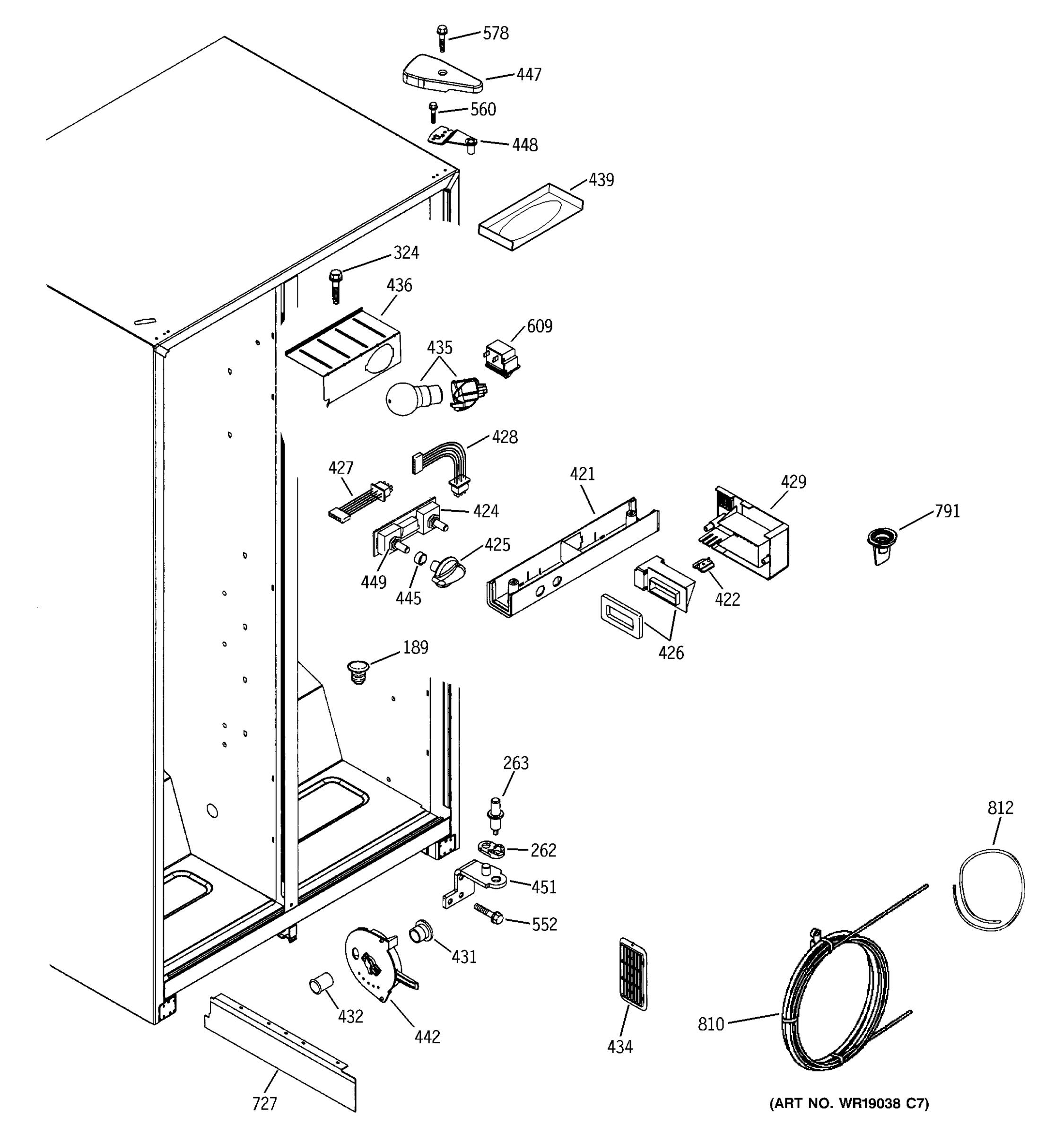 578
447
560
448
439
324
436
609
435
428
427
421
429
424
791
425
449
445
422
426
189
263
812
262
451
552
431
432
442
434
810
727
(ART NO. WR19038 C7)