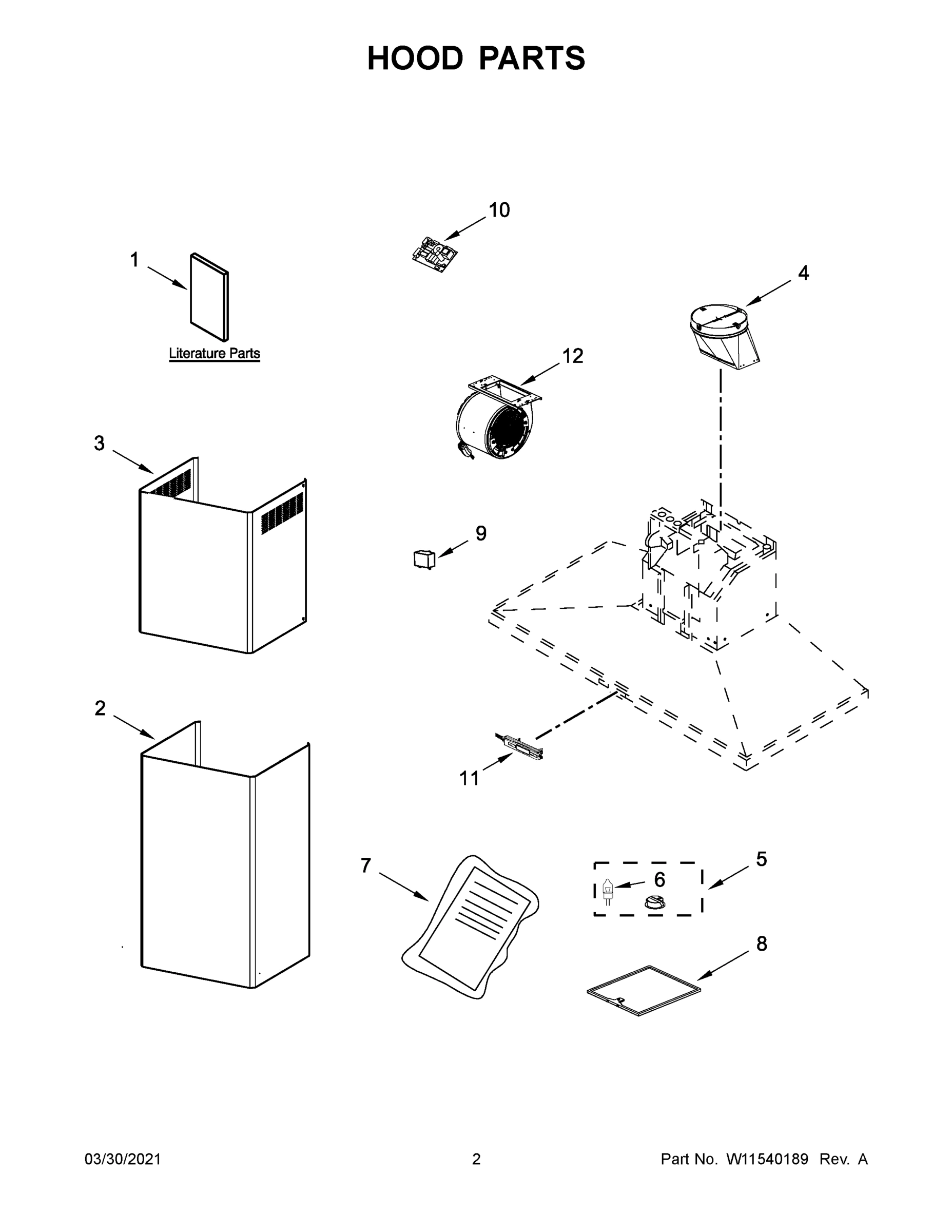 HOOD PARTS

10

1

4

Literature Parts

12

3

9

2

11

7

5

6

8

03/30/2021

2

Part No. W11540189 Rev. A