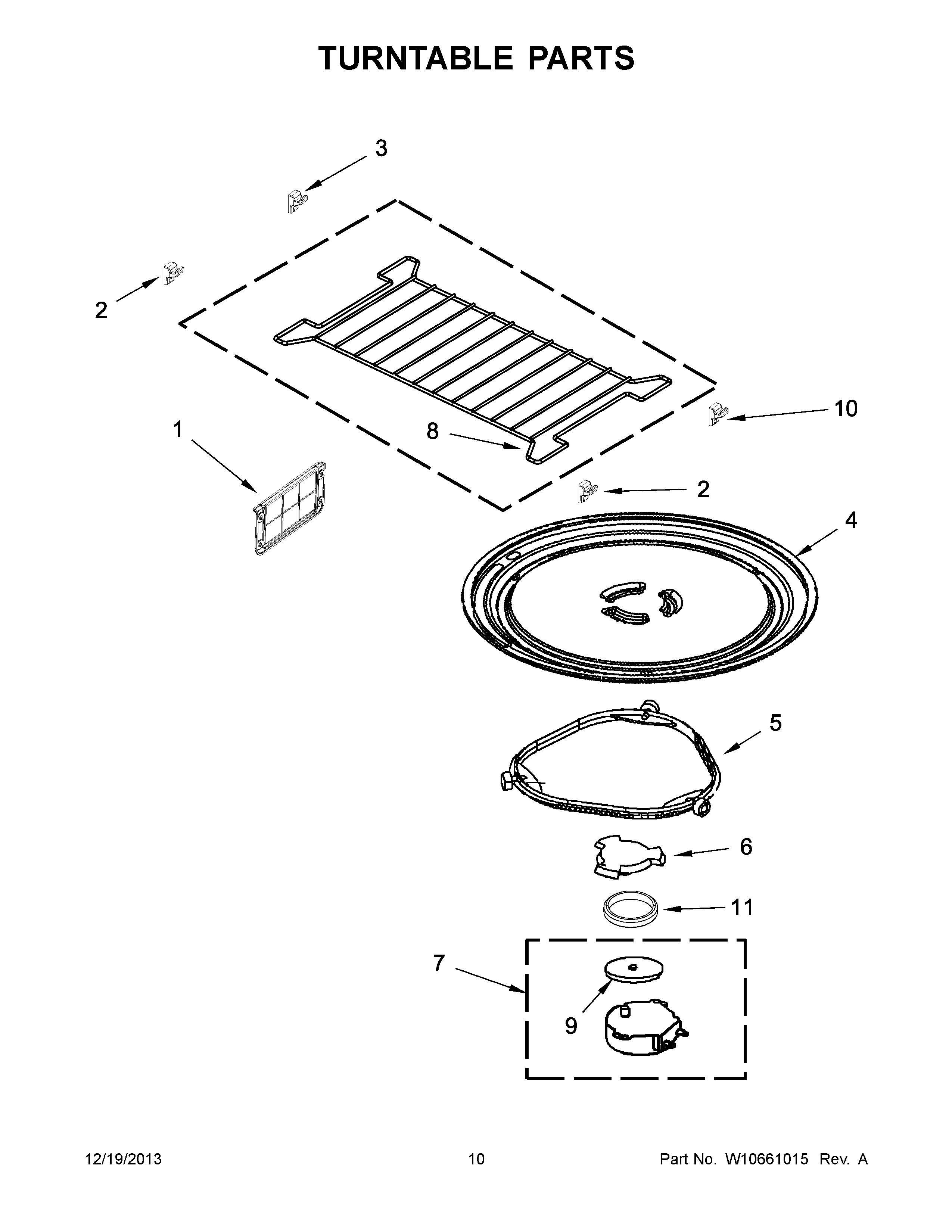 TURNTABLE PARTS

3

2

10

1

8

2

4

5

6

11

7

9

12/19/2013

10

Part No. W10661015 Rev. A