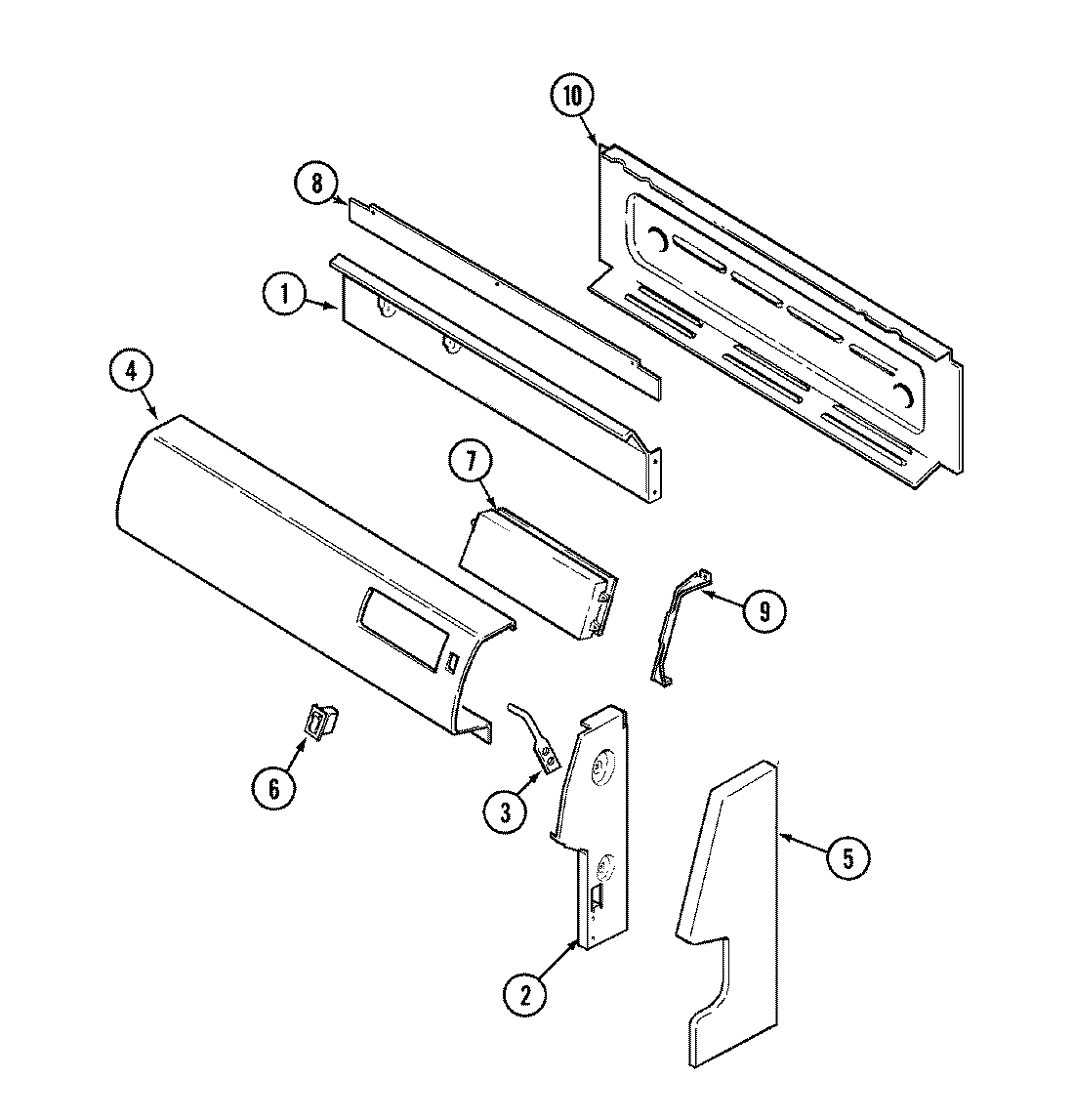 10
8
1
4
7
9
6
3
5
2