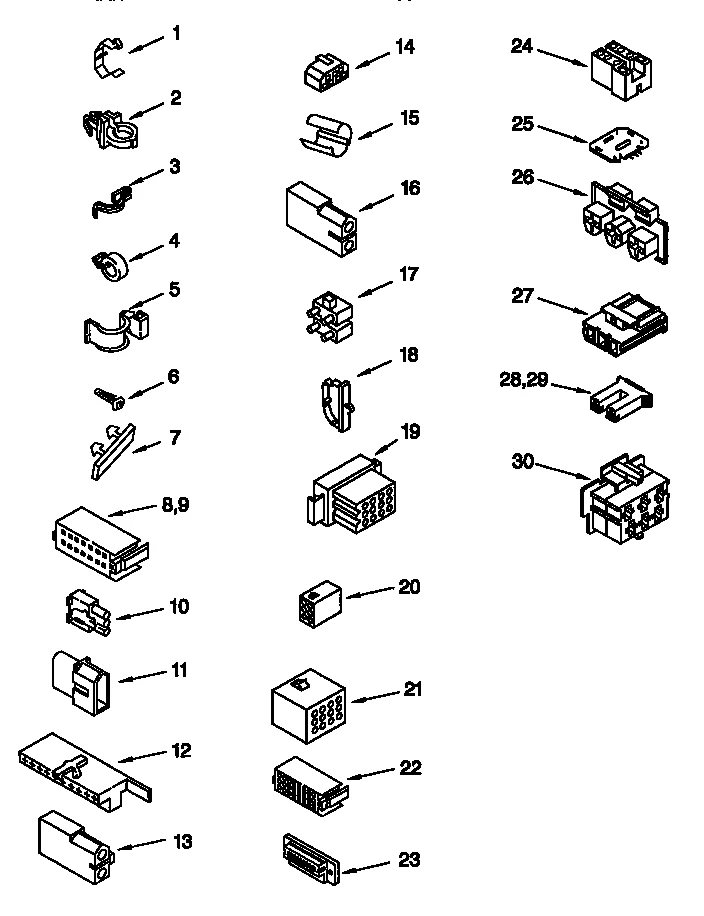 1
2
3
4
5
6
7
8,9
10
11
12
13
14
15
16
17
18
19
20
21
22
23
24
25
26
27
28,29
30