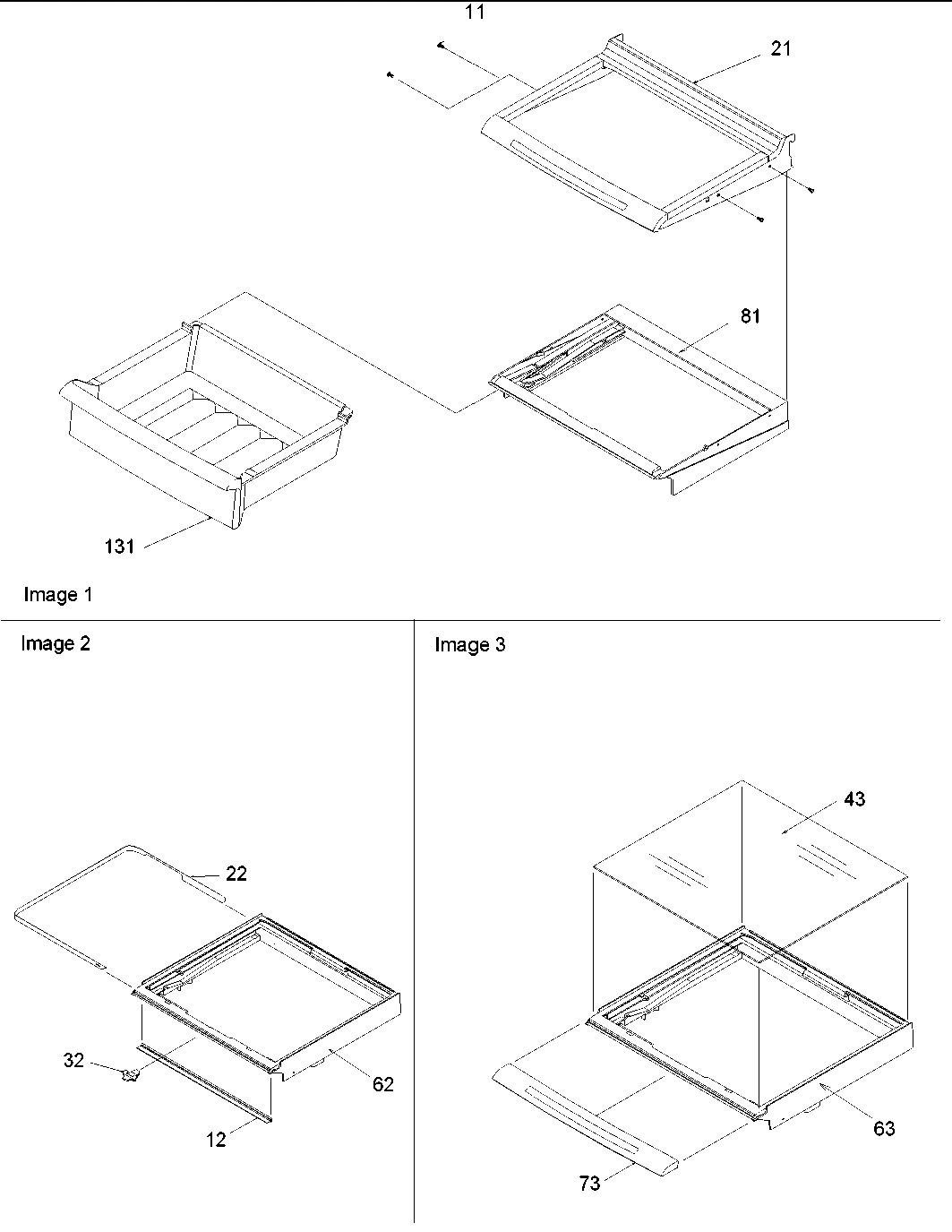 11

21

81

131

Image 1

Image 2

22

32

62

12

Image 3

43

63

73