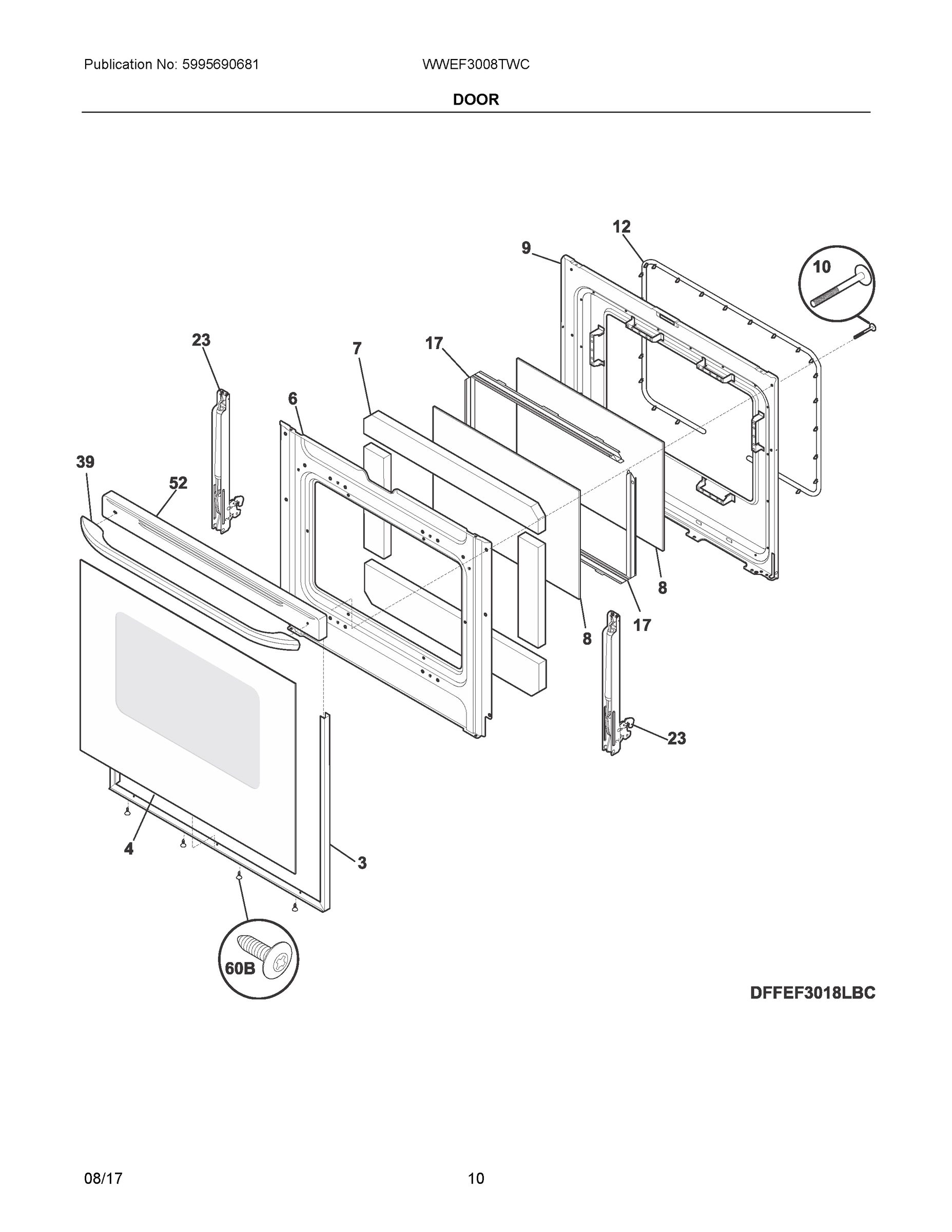 Publication No: 5995690681

WWEF3008TWC

DOOR

12

9

10

23

7

17

6

39

52

8

17

8

23

4

3

60B

DFFEF3018LBC

08/17

10