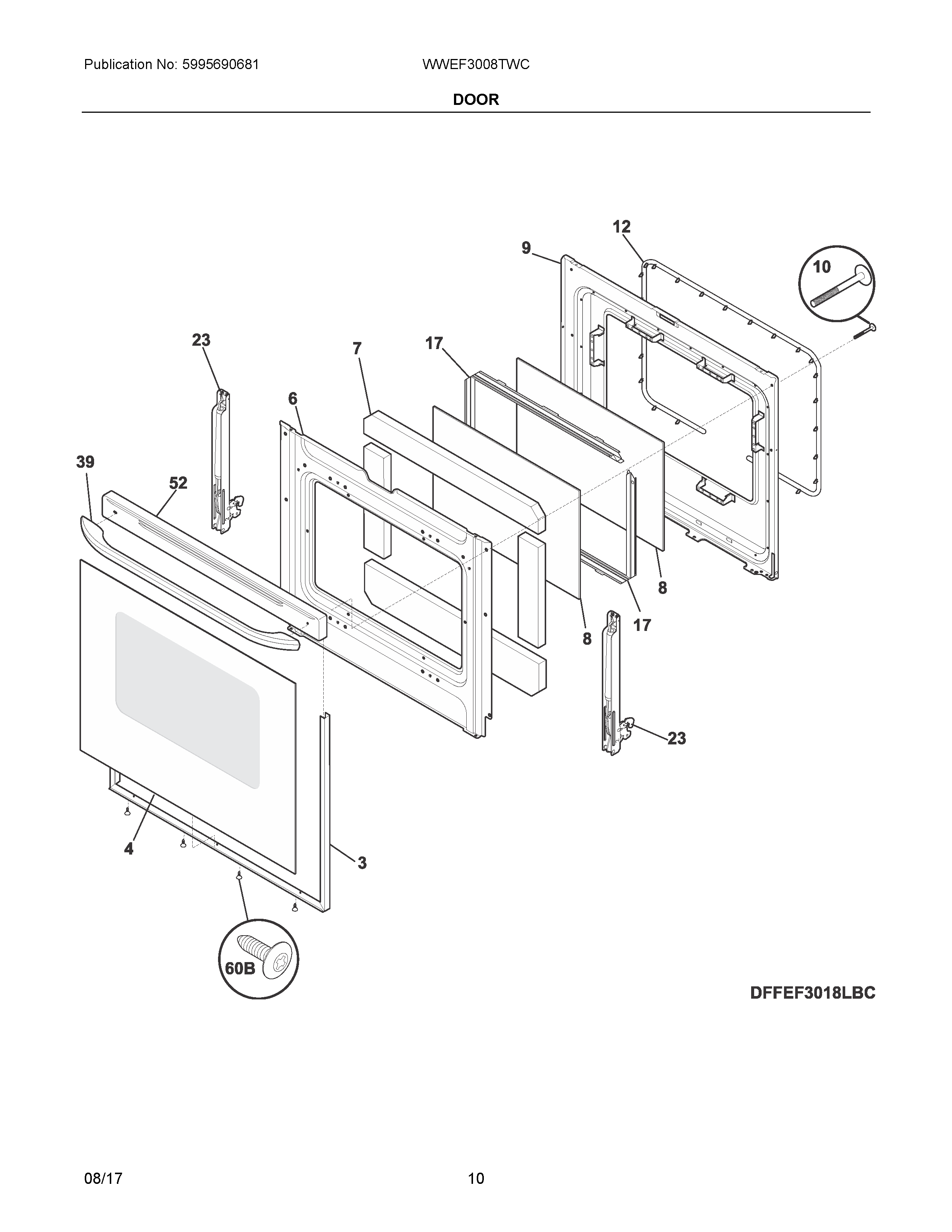 Publication No: 5995690681

WWEF3008TWC

DOOR

12
9
10
23
7
17
6
39
52
8
17
8
23
4
3
60B

DFFEF3018LBC

08/17

10