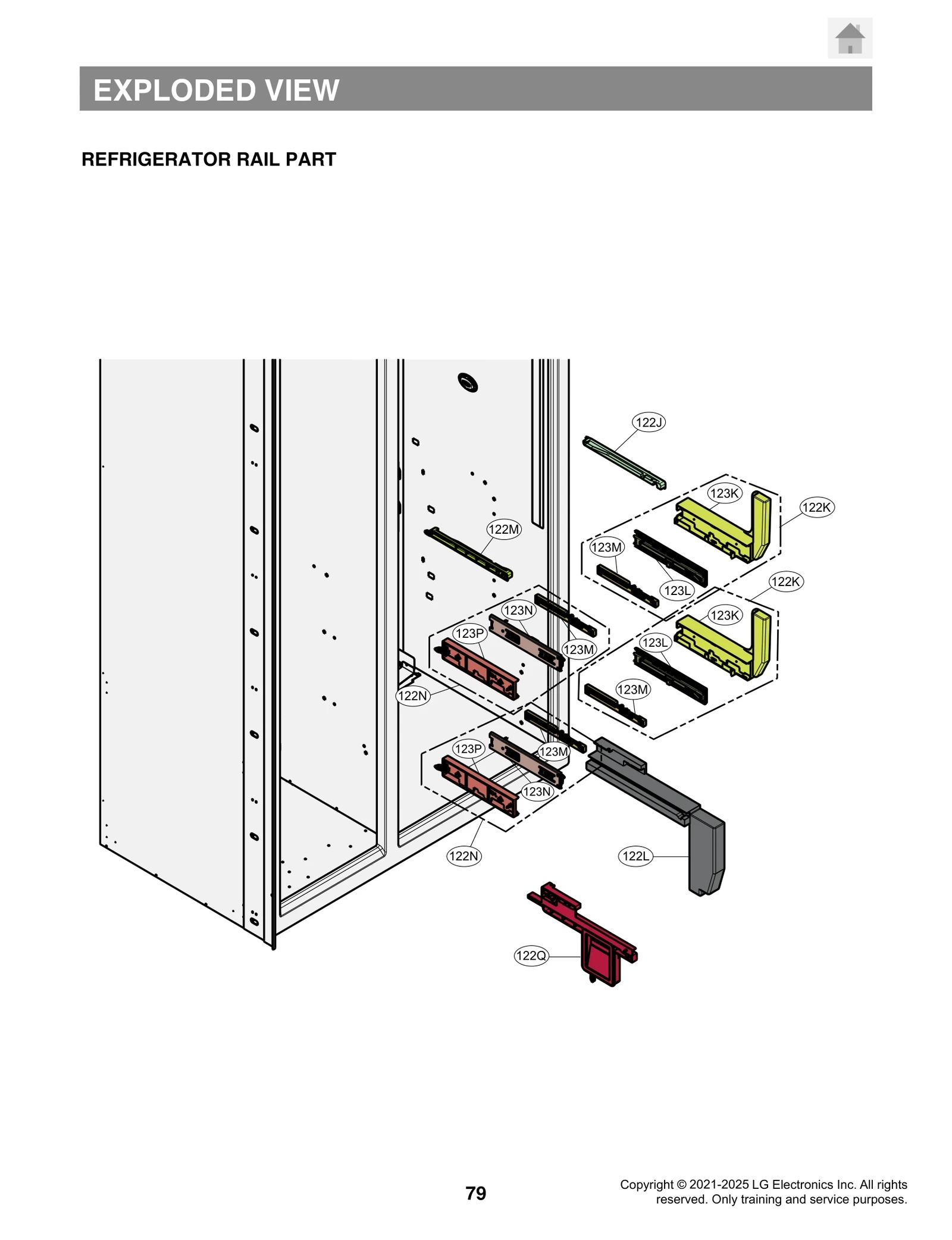 EXPLODED VIEW

REFRIGERATOR RAIL PART

122J
123K
122K
122M
123M
123L
122K
123N
123K
123P
123M
123L
122N
123M
123P
123M
123N
122N
122L
122Q

79

Copyright © 2021-2025 LG Electronics Inc. All rights reserved. Only training and service purposes.