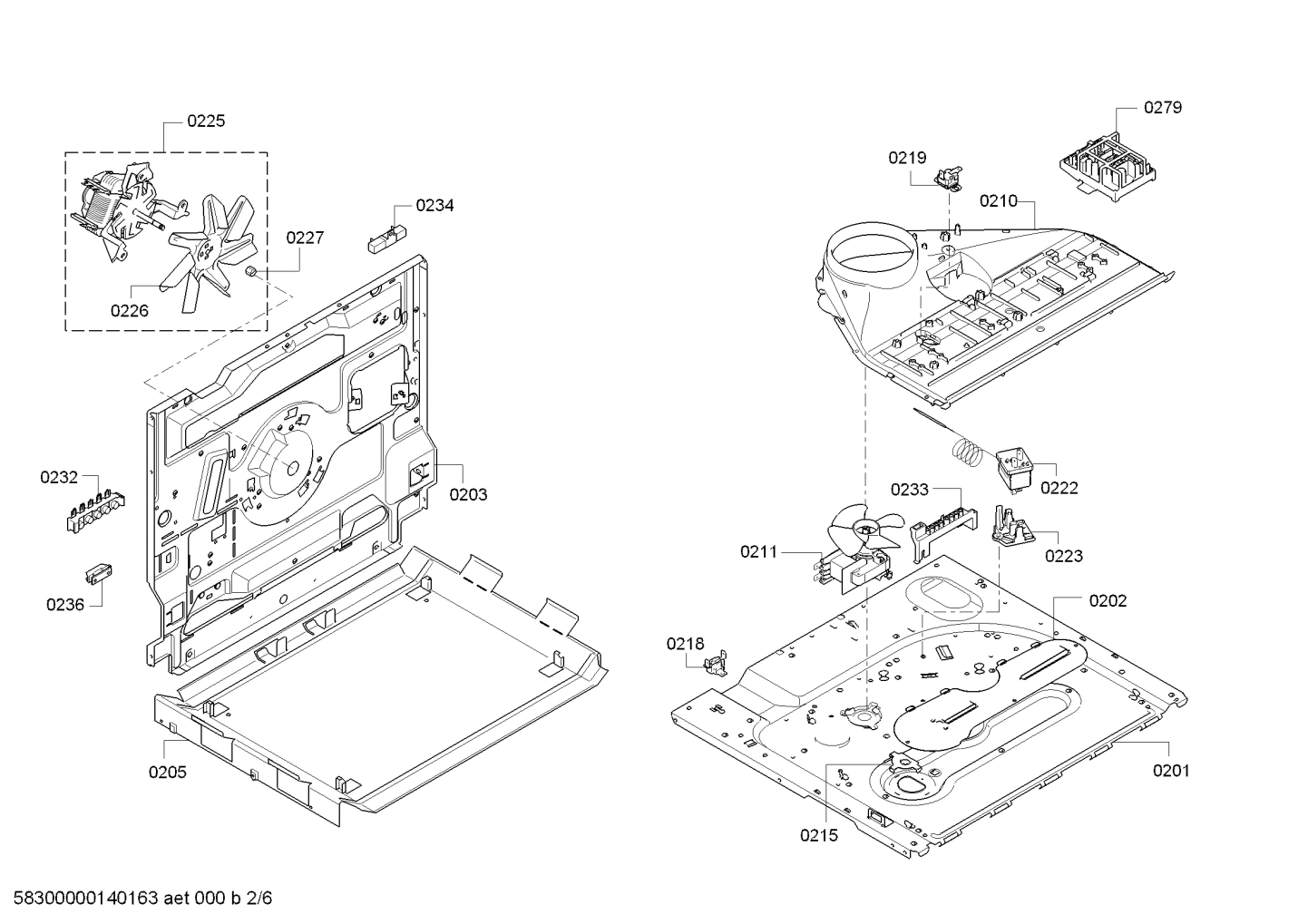 0225
0234
0227
0226
0232
0203
0236
0205
0279
0219
0210
0222
0233
0223
0211
0202
0218
0201
0215
58300000140163 aet 000 b 2/6