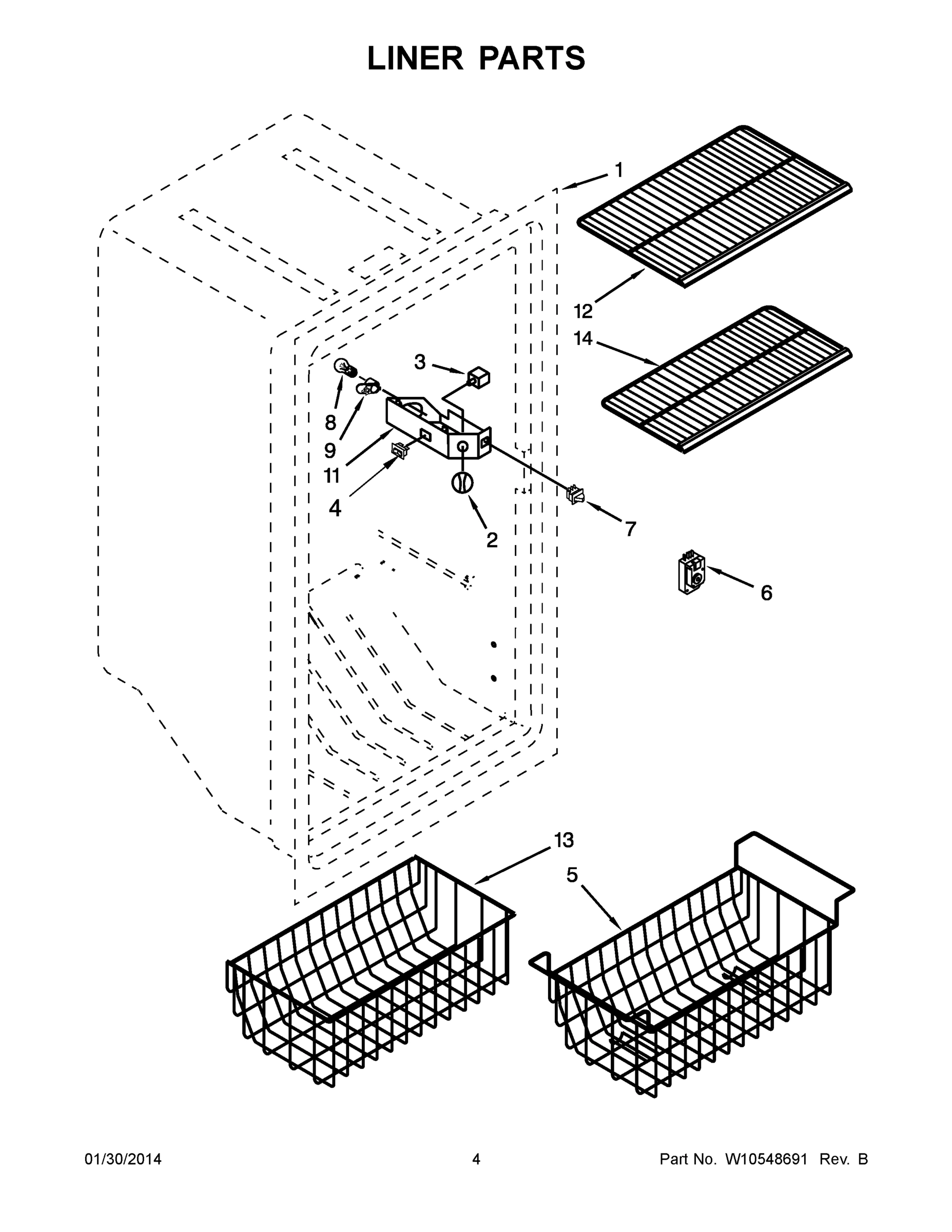 LINER PARTS

1
12
14
3
8
9
11
4
2
7
6
13
5

01/30/2014
4
Part No. W10548691 Rev. B