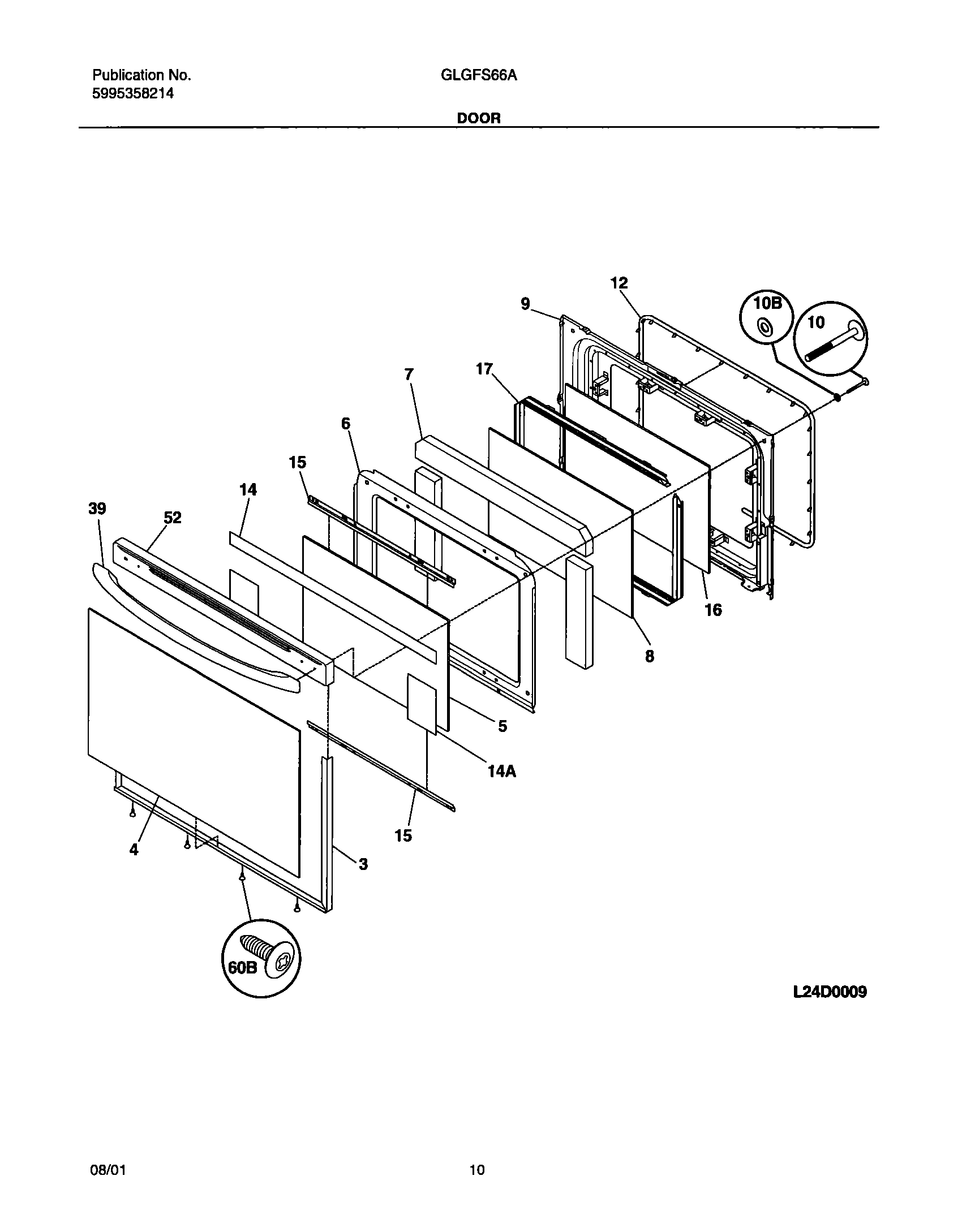 Publication No.
5995358214

GLGFS66A

DOOR

12
9
10B
10
7
17
6
15
14
39
52
16
8
5
14A
15
4
3
60B

L24D0009

08/01

10