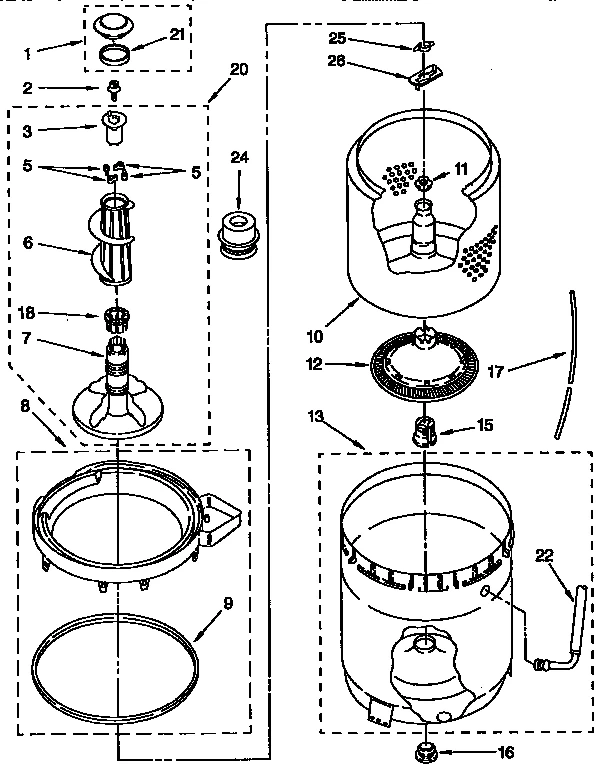 1
21
2
20
3
5
5
24
6
18
7
8
9
25
26
11
10
12
17
13
15
22
16