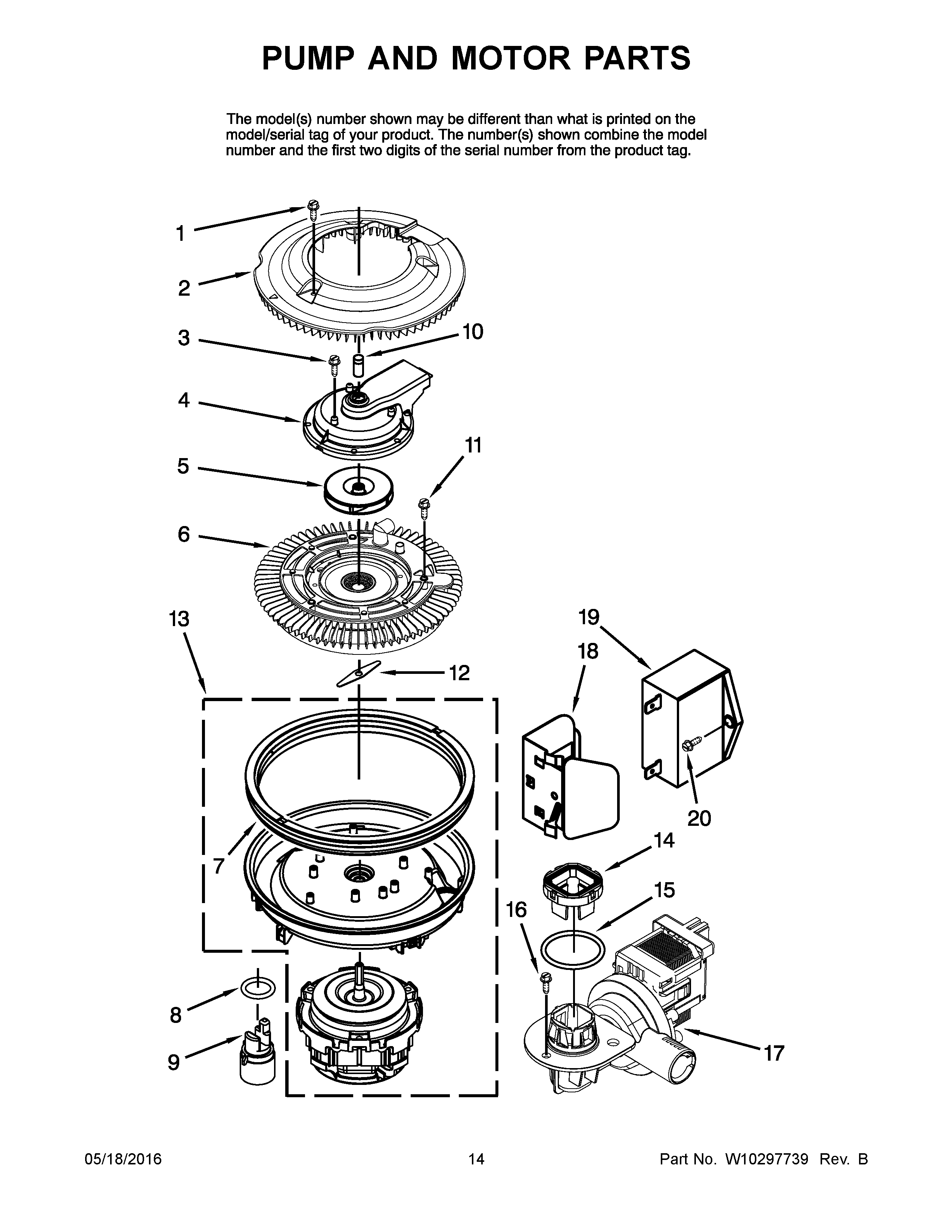 PUMP AND MOTOR PARTS

The model(s) number shown may be different than what is printed on the model/serial tag of your product. The number(s) shown combine the model number and the first two digits of the serial number from the product tag.

1
2
3
10
4
11
5
6
13
19
18
12
20
7
14
15
16
8
9
17

05/18/2016
14
Part No. W10297739 Rev. B