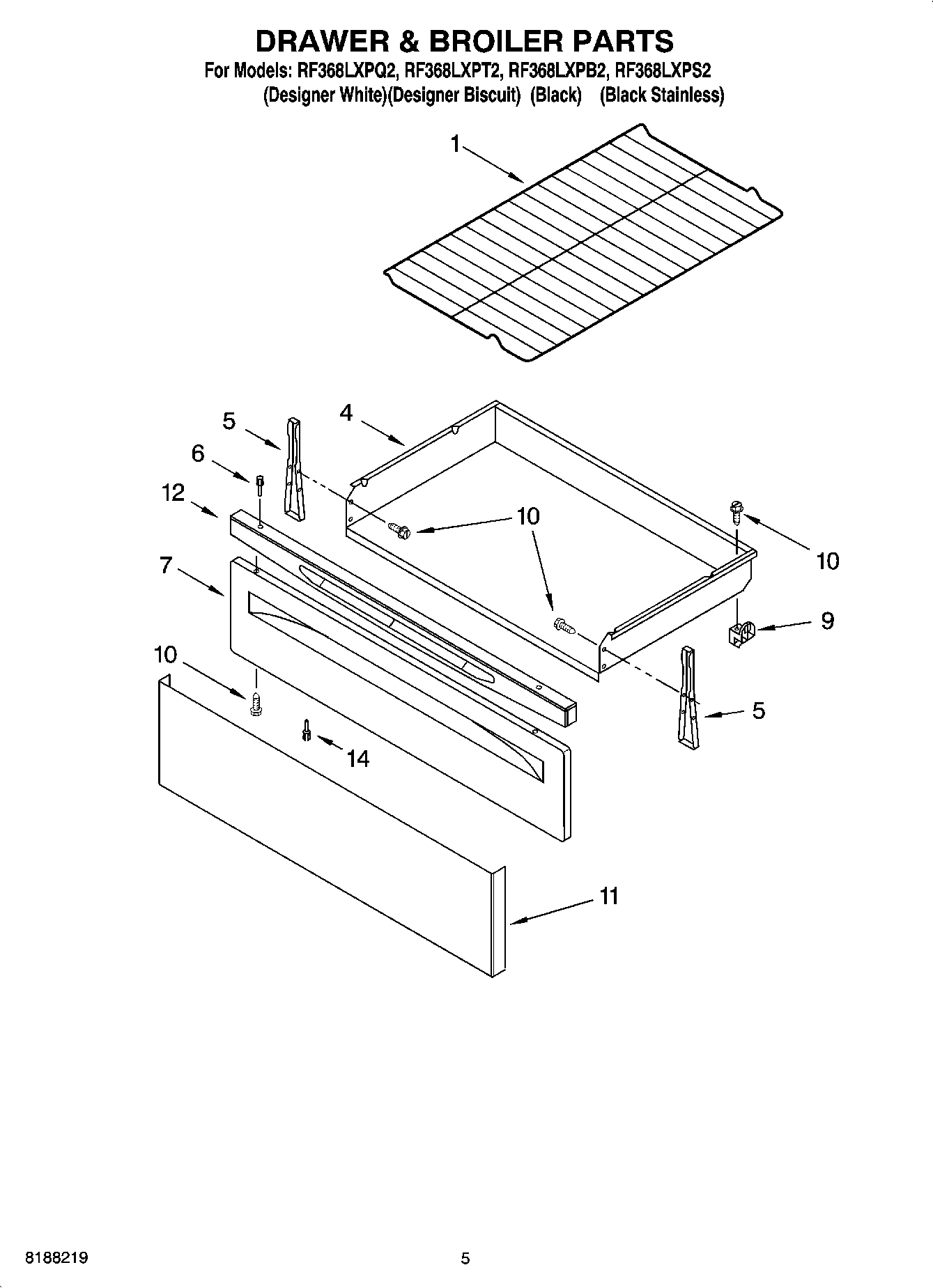 DRAWER & BROILER PARTS
For Models: RF368LXPQ2, RF368LXPT2, RF368LXPB2, RF368LXPS2
(Designer White)(Designer Biscuit) (Black) (Black Stainless)

1

5

4

6

12

10

10

7

9

10

5

14

11

8188219

5