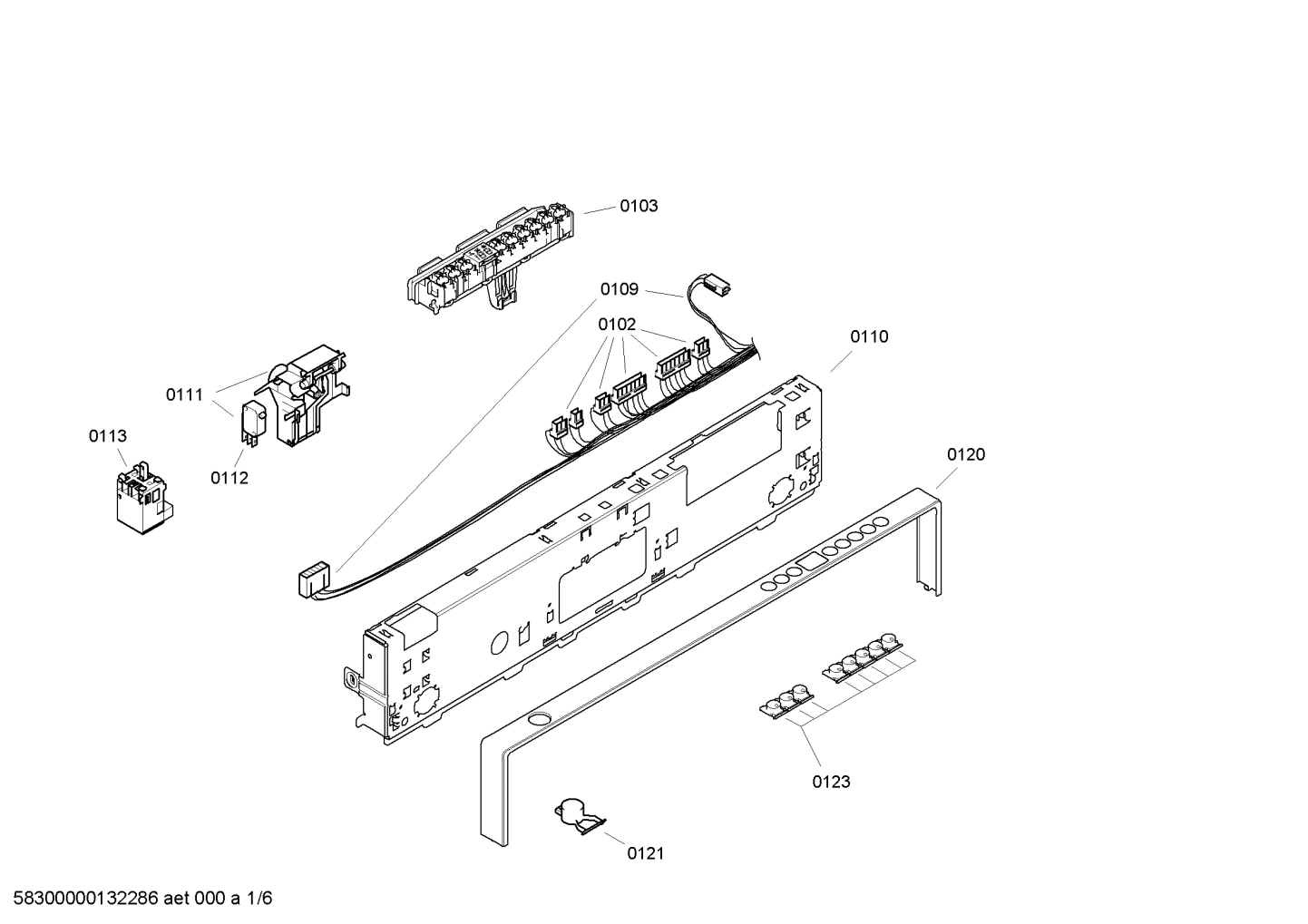 0103

0109

0102

0110

0111

0113

0112

0120

0123

0121

58300000132286 aet 000 a 1/6