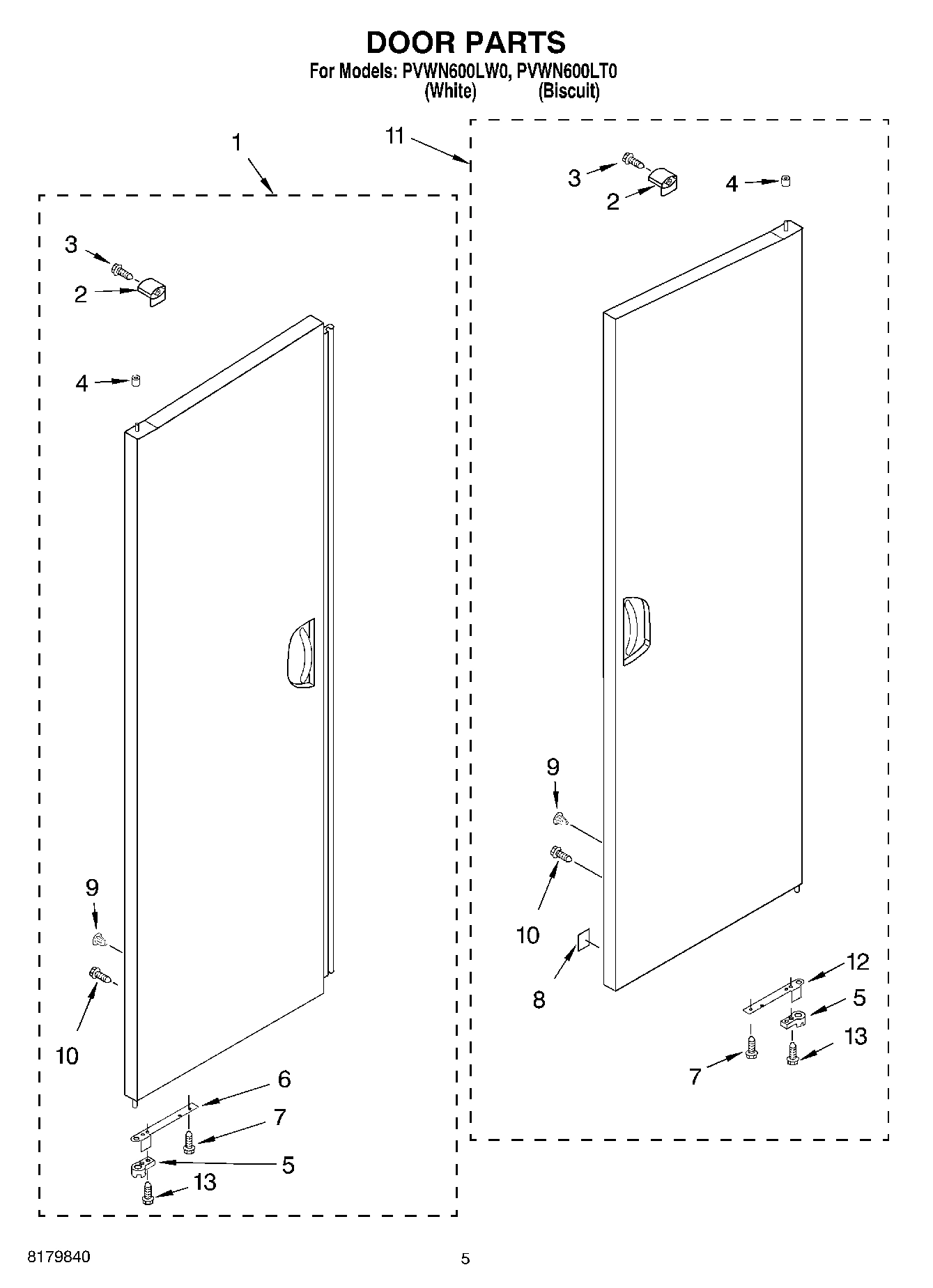 DOOR PARTS
For Models: PVWN600LW0, PVWN600LT0
(White) (Biscuit)

1
3
2
4
9
10
6
7
5
13

11
3
2
4
9
10
8
12
5
13
7

8179840

5