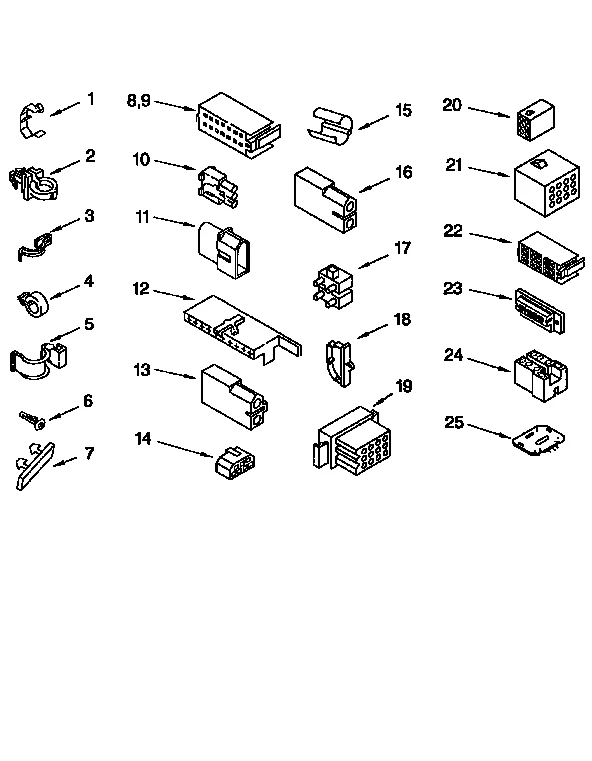 1
2
3
4
5
6
7
8,9
10
11
12
13
14
15
16
17
18
19
20
21
22
23
24
25