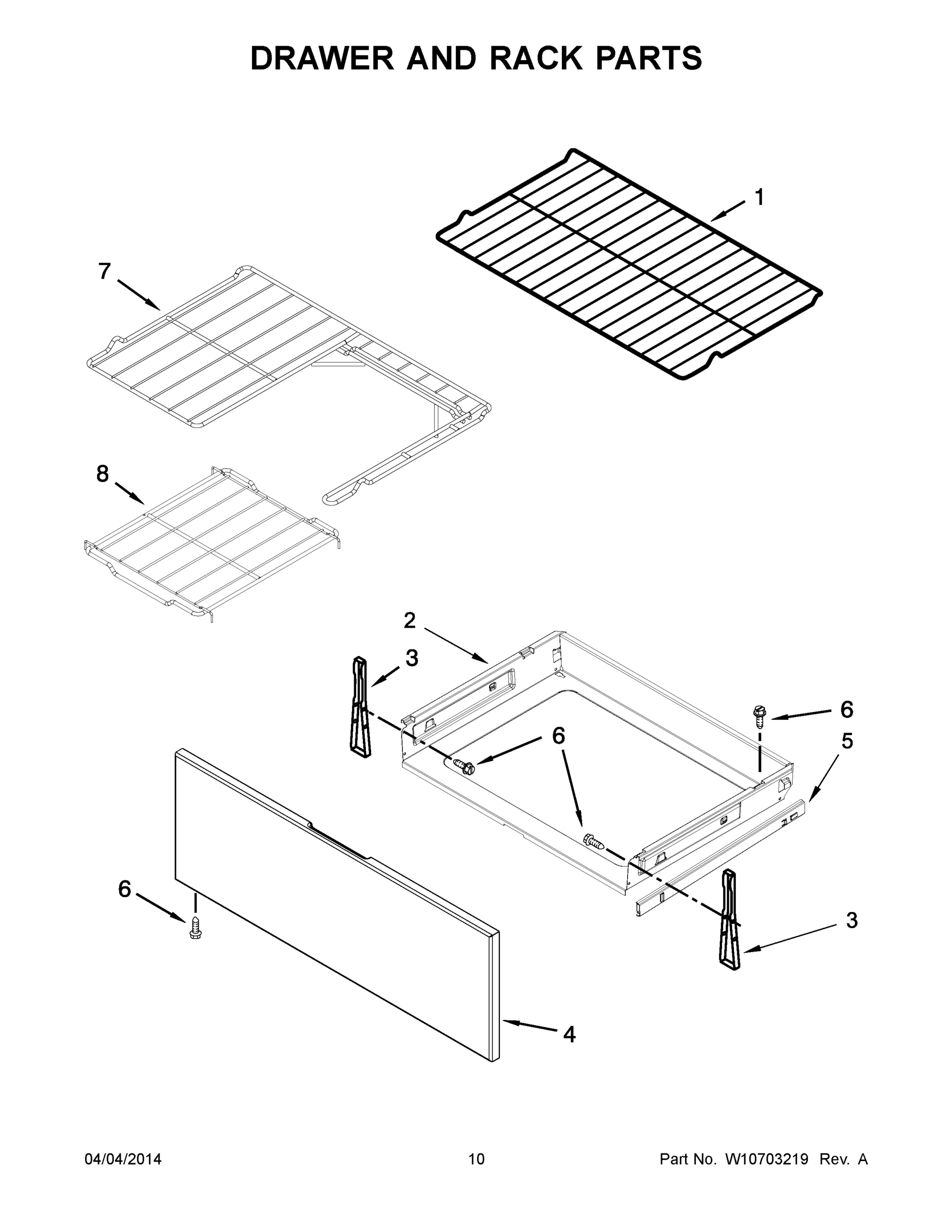 DRAWER AND RACK PARTS

1

7

8

2

3

6

6

5

6

3

4

04/04/2014

10

Part No. W10703219 Rev. A