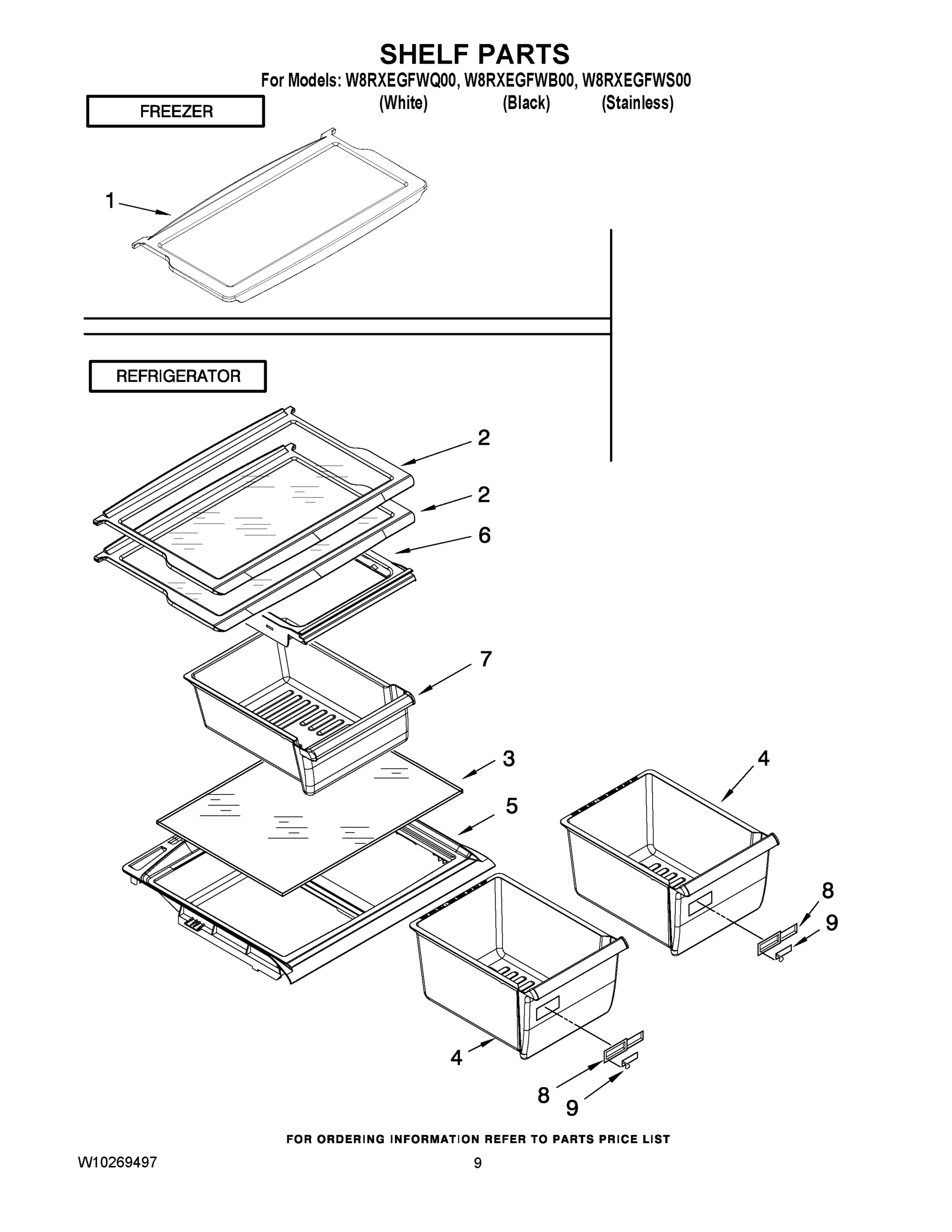 SHELF PARTS

For Models: W8RXEGFWQ00, W8RXEGFWB00, W8RXEGFWS00
(White) (Black) (Stainless)

FREEZER

1

REFRIGERATOR

2

2

6

7

3

5

4

8

9

4

8

9

FOR ORDERING INFORMATION REFER TO PARTS PRICE LIST

W10269497

9