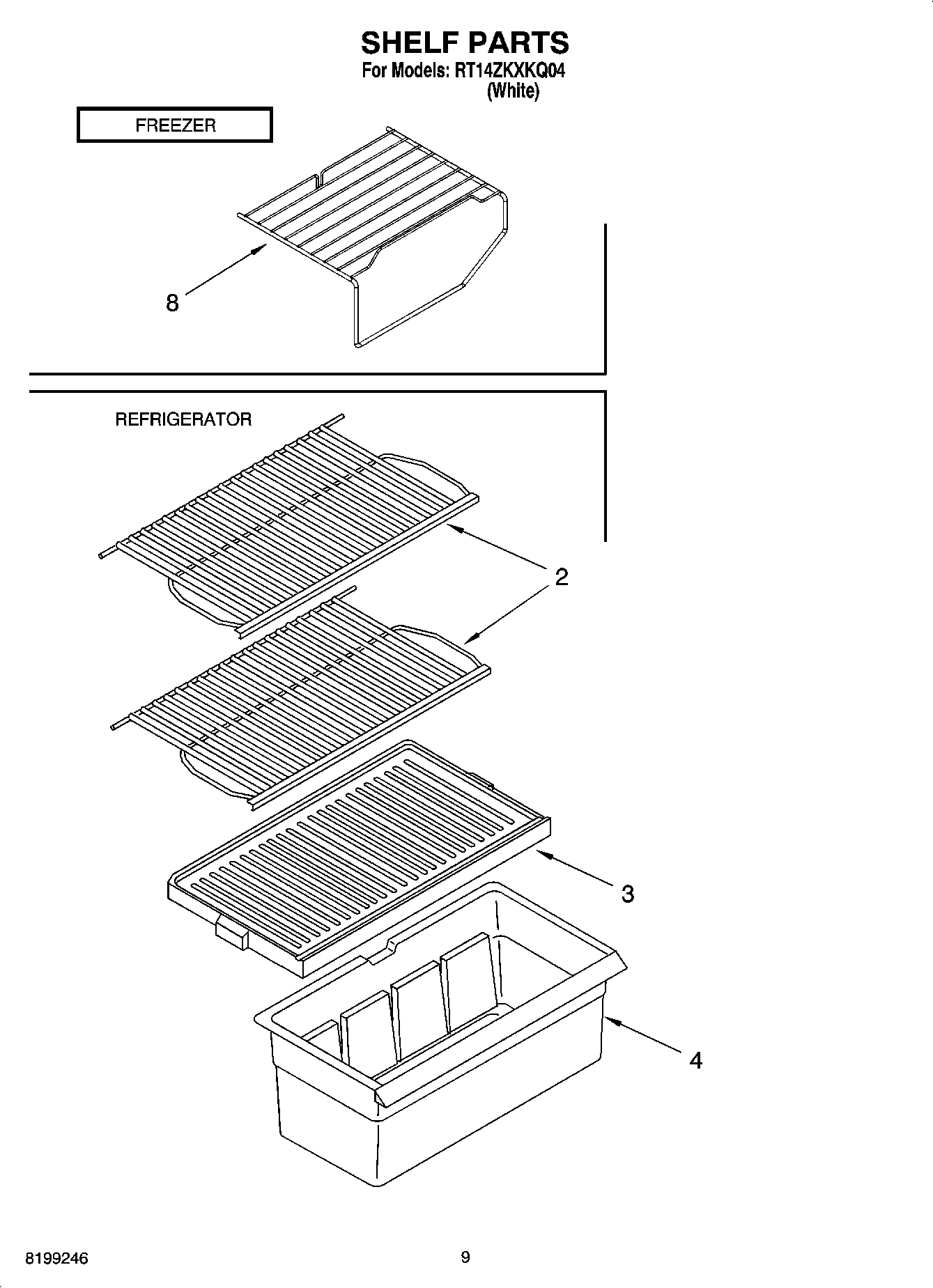 SHELF PARTS
For Models: RT14ZKXKQ04
(White)

FREEZER

8

REFRIGERATOR

2

3

4

8199246

9