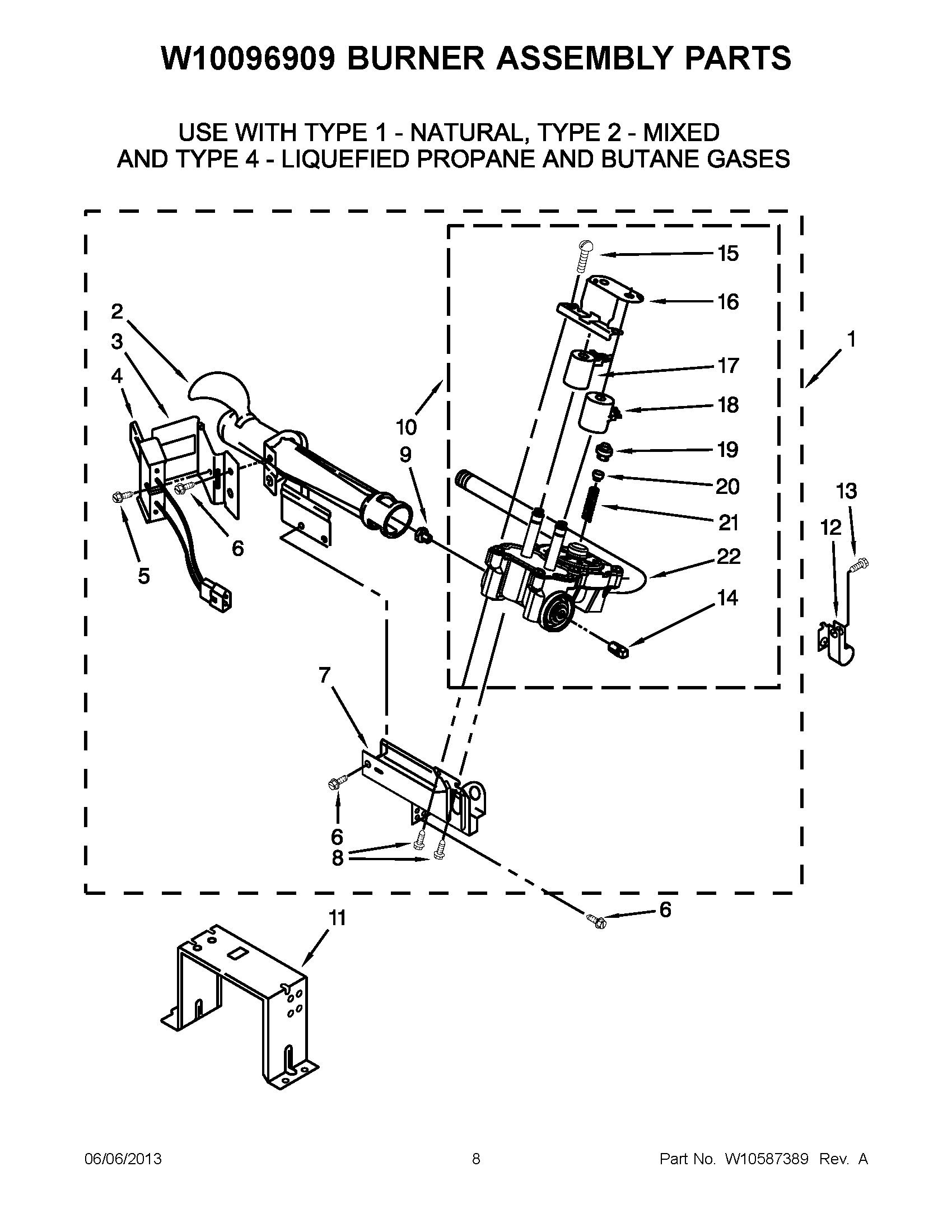 W10096909 BURNER ASSEMBLY PARTS

USE WITH TYPE 1 - NATURAL, TYPE 2 - MIXED AND TYPE 4 - LIQUEFIED PROPANE AND BUTANE GASES

15
16
2
3
4
1
17
18
10
9
19
20
13
21
12
6
22
5
14
7
6
8
6
11

06/06/2013 8 Part No. W10587389 Rev. A