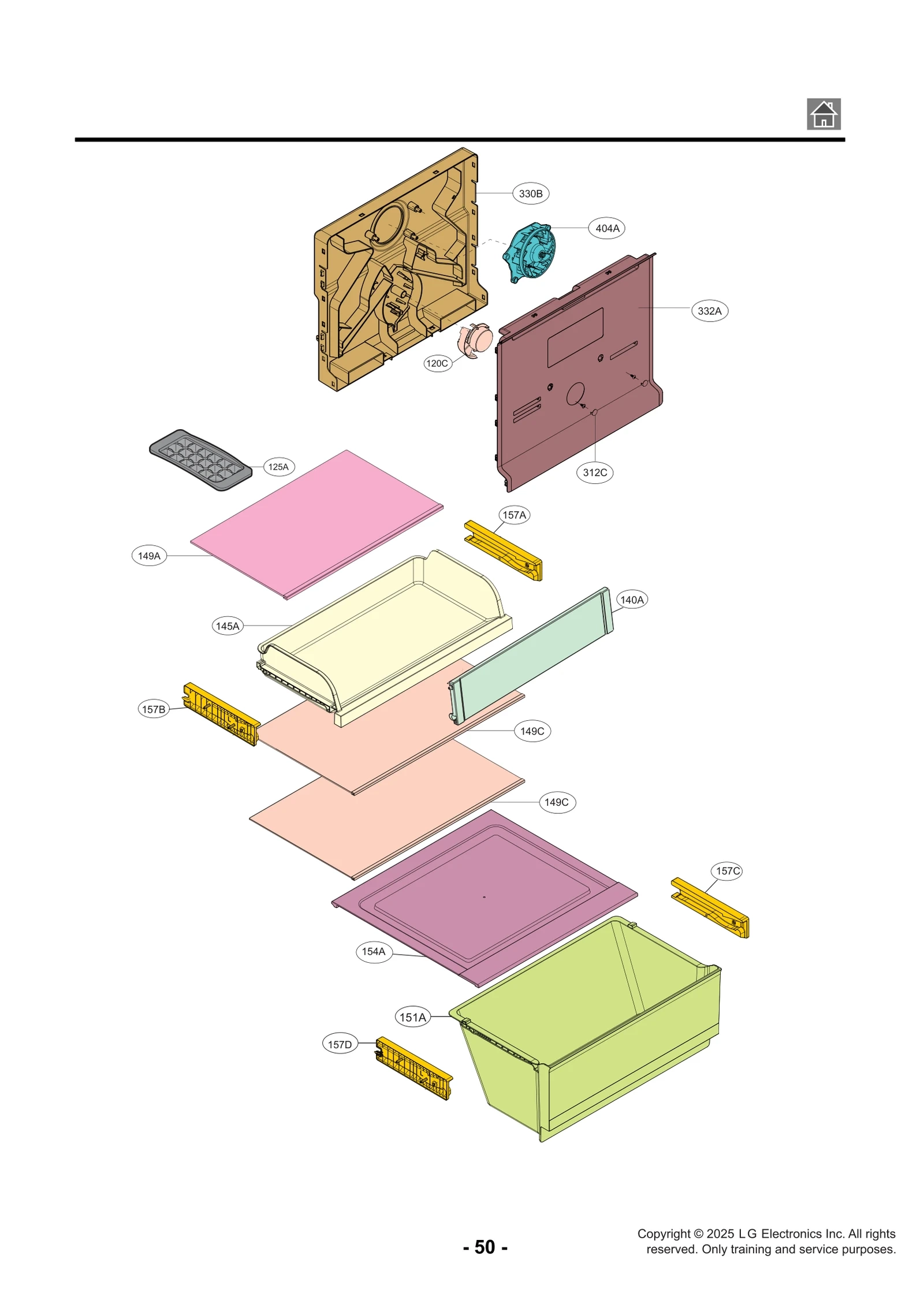 330B

404A

332A

120C

312C

125A

157A

149A

140A

145A

157B

149C

149C

157C

154A

151A

157D

- 50 -

Copyright © 2025 LG Electronics Inc. All rights reserved. Only training and service purposes.