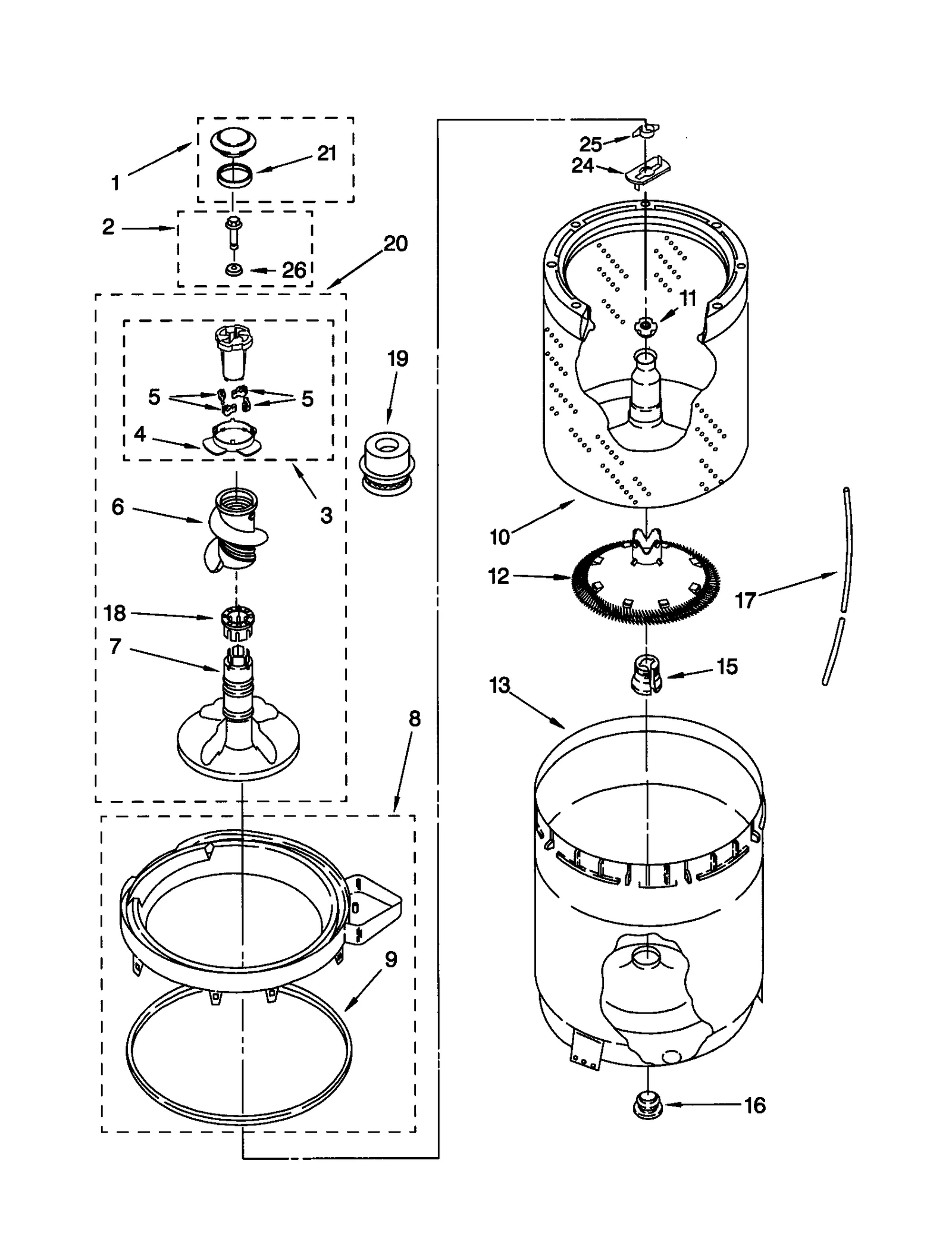 1
21
2
26
20
5
5
4
3
19
6
18
7
8
9
25
24
11
10
12
17
15
13
16