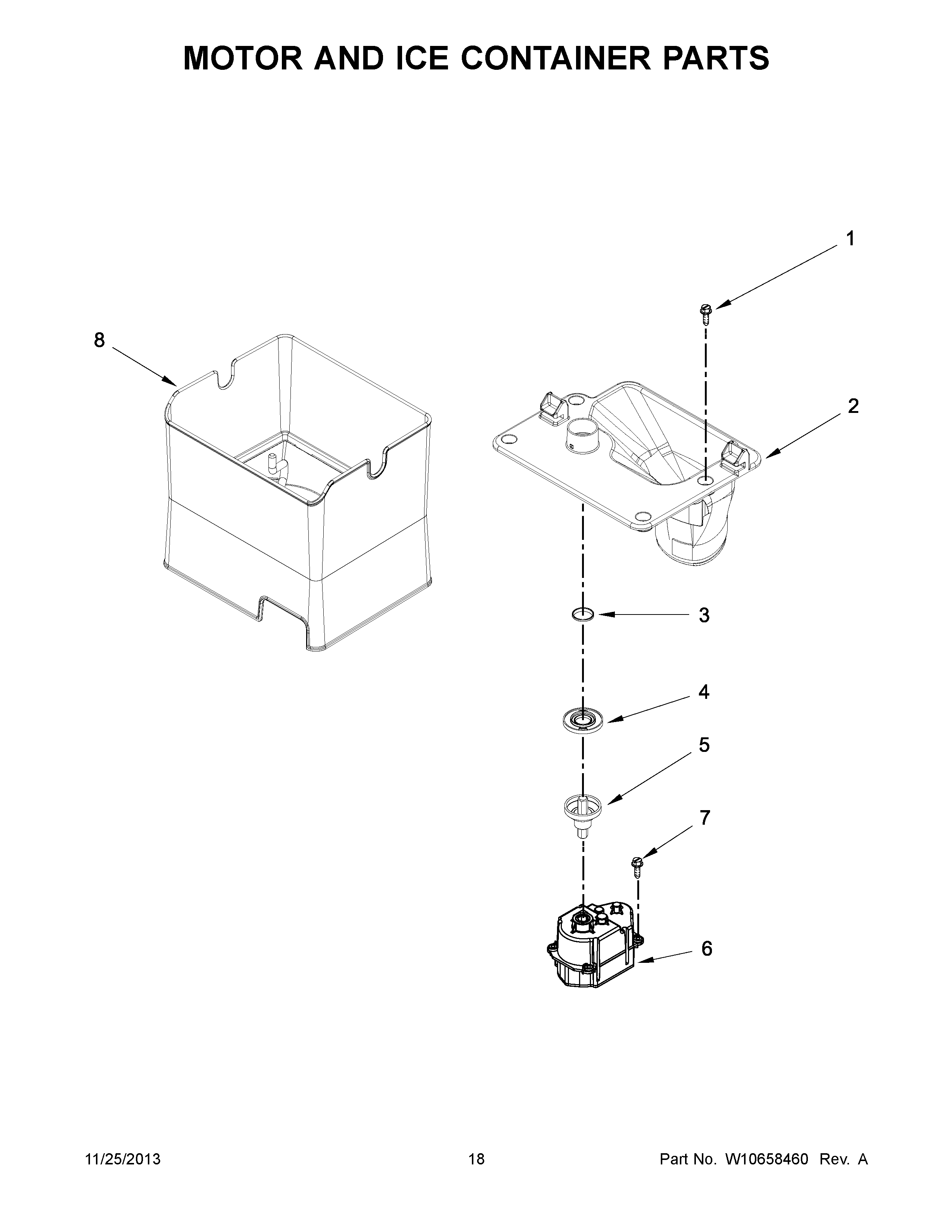 MOTOR AND ICE CONTAINER PARTS

1

8

2

3

4

5

7

6

11/25/2013

18

Part No. W10658460 Rev. A