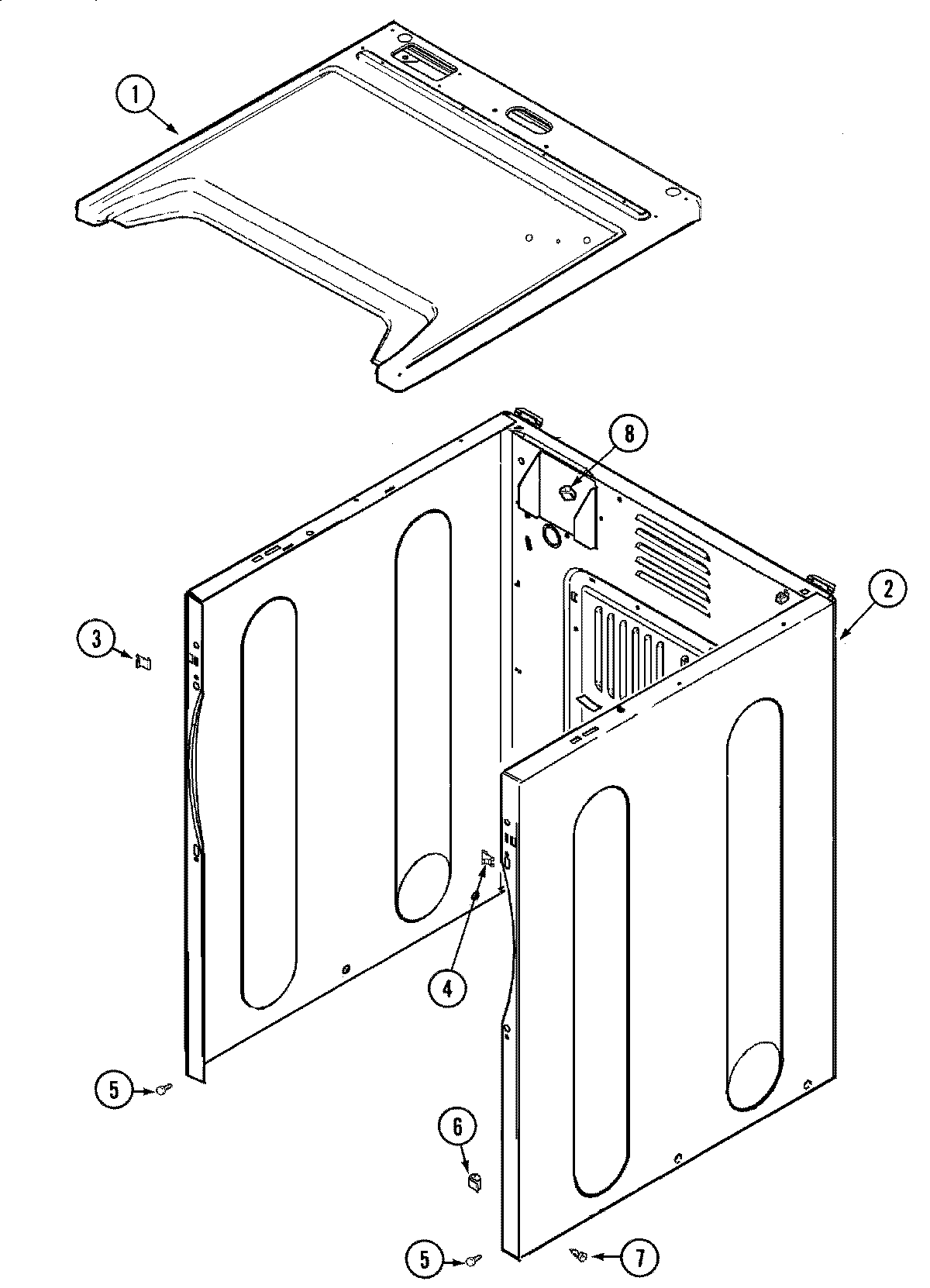 1

8

2

3

4

5

6

5

7