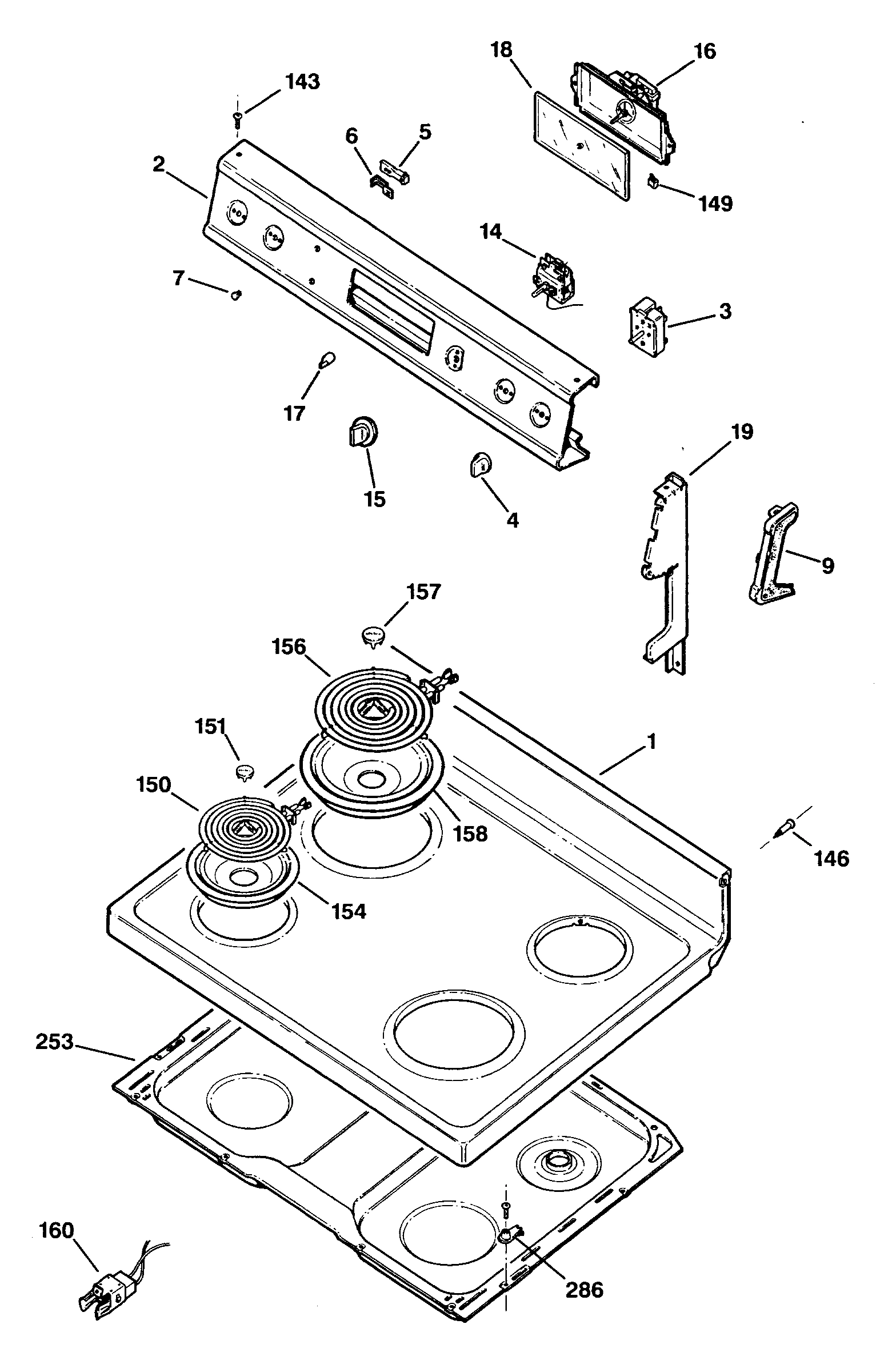 18
16
143
6
5
2
149
14
7
3
17
19
15
4
9
157
156
151
1
150
158
146
154
253
160
286