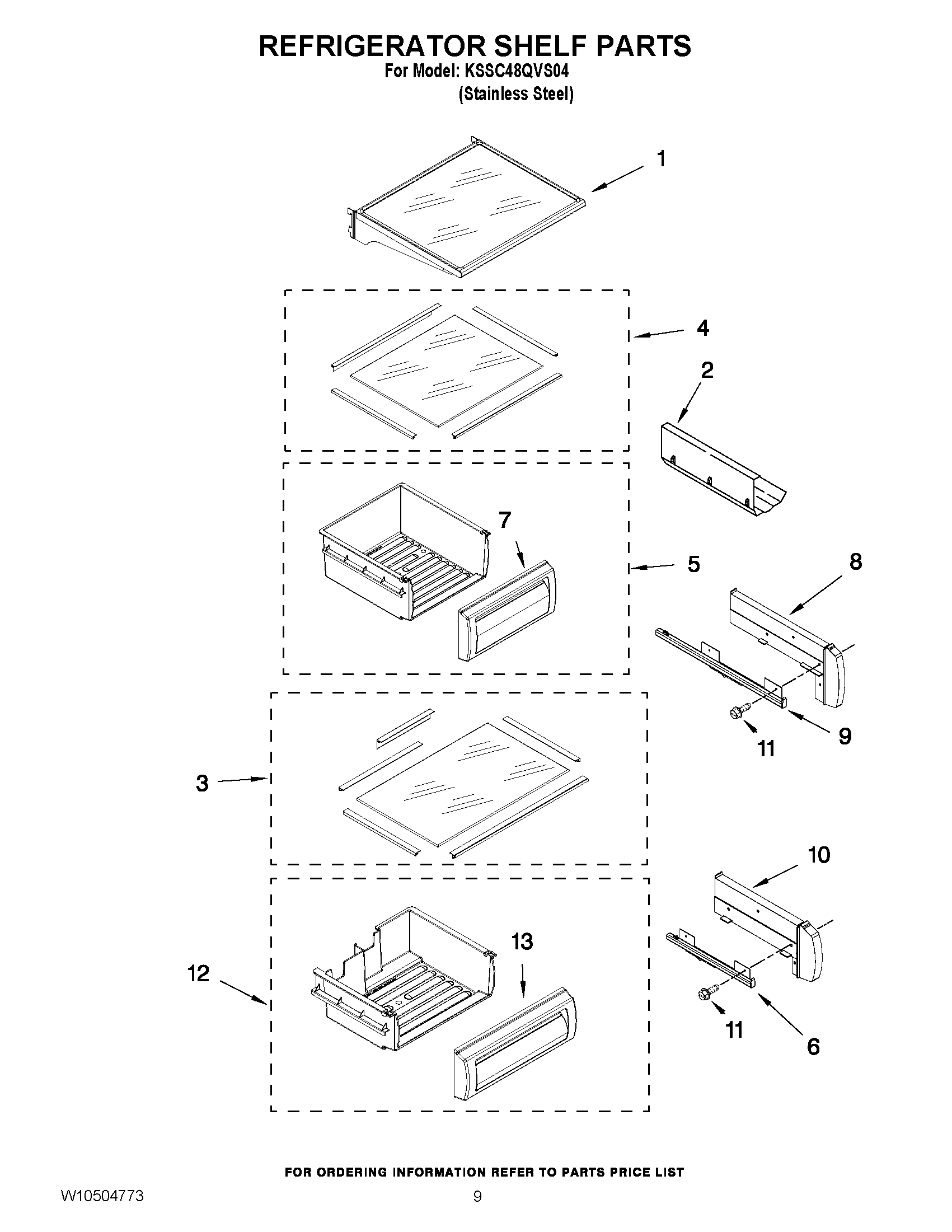 REFRIGERATOR SHELF PARTS
For Model: KSSC48QVS04
(Stainless Steel)

1

4

2

7

5

8

9

11

3

10

13

12

11

6

FOR ORDERING INFORMATION REFER TO PARTS PRICE LIST

W10504773

9