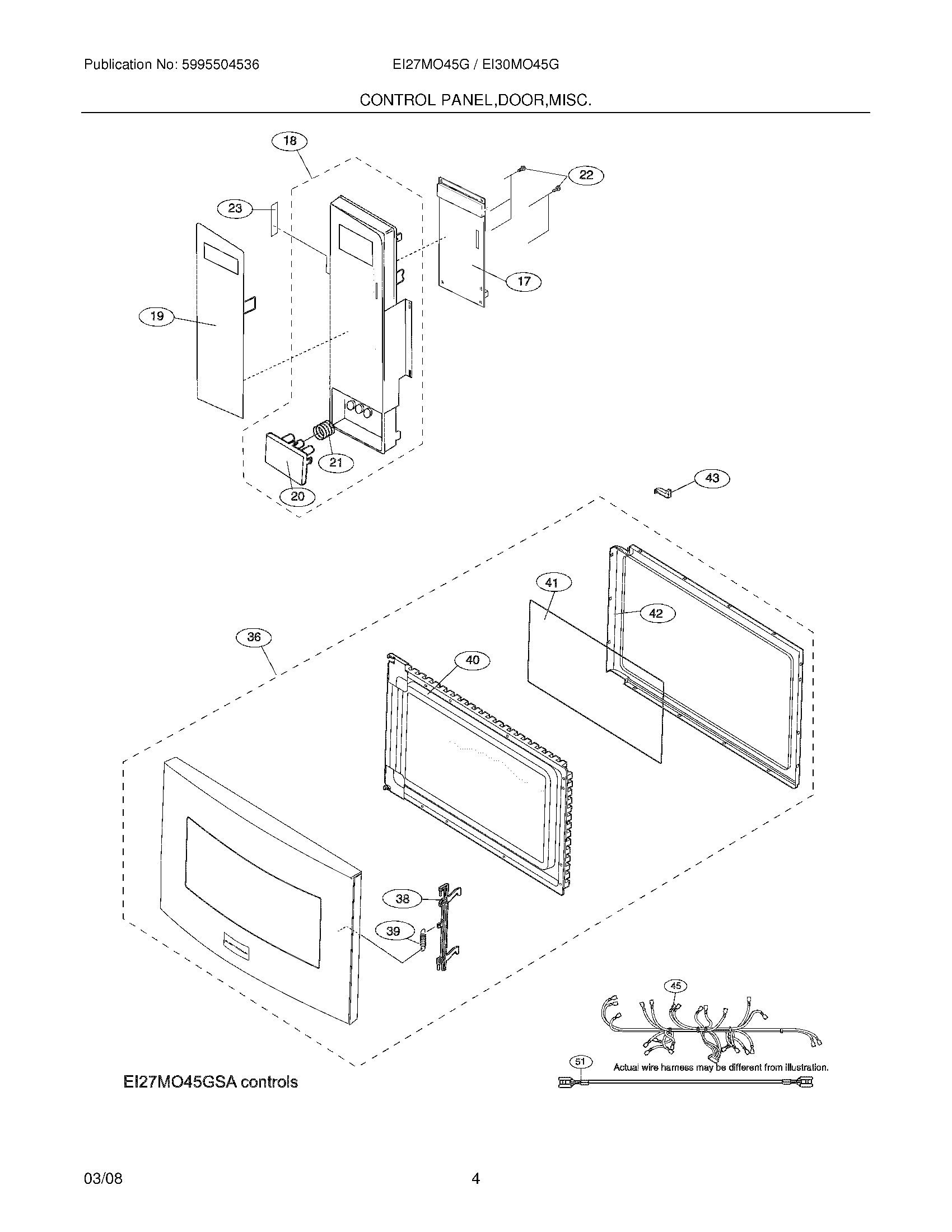 Publication No: 5995504536

EI27MO45G / EI30MO45G

CONTROL PANEL,DOOR,MISC.

18

22

23

17

19

21

20

43

41

42

36

40

38

39

45

51

Actual wire harness may be different from illustration.

EI27MO45GSA controls

03/08

4