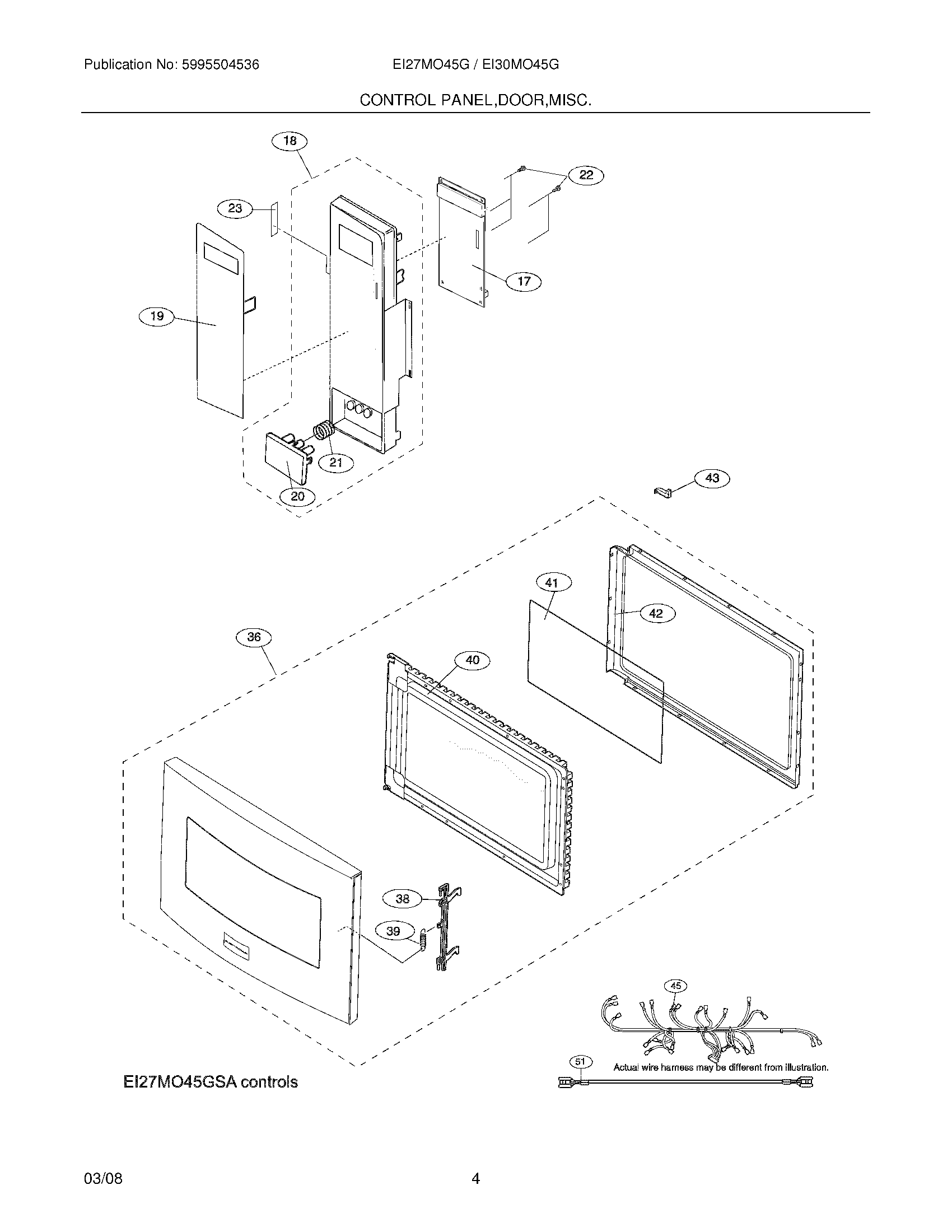 Publication No: 5995504536

EI27MO45G / EI30MO45G

CONTROL PANEL,DOOR,MISC.

18

22

23

17

19

21

20

43

41

42

36

40

38

39

45

51

Actual wire harness may be different from illustration.

EI27MO45GSA controls

03/08

4