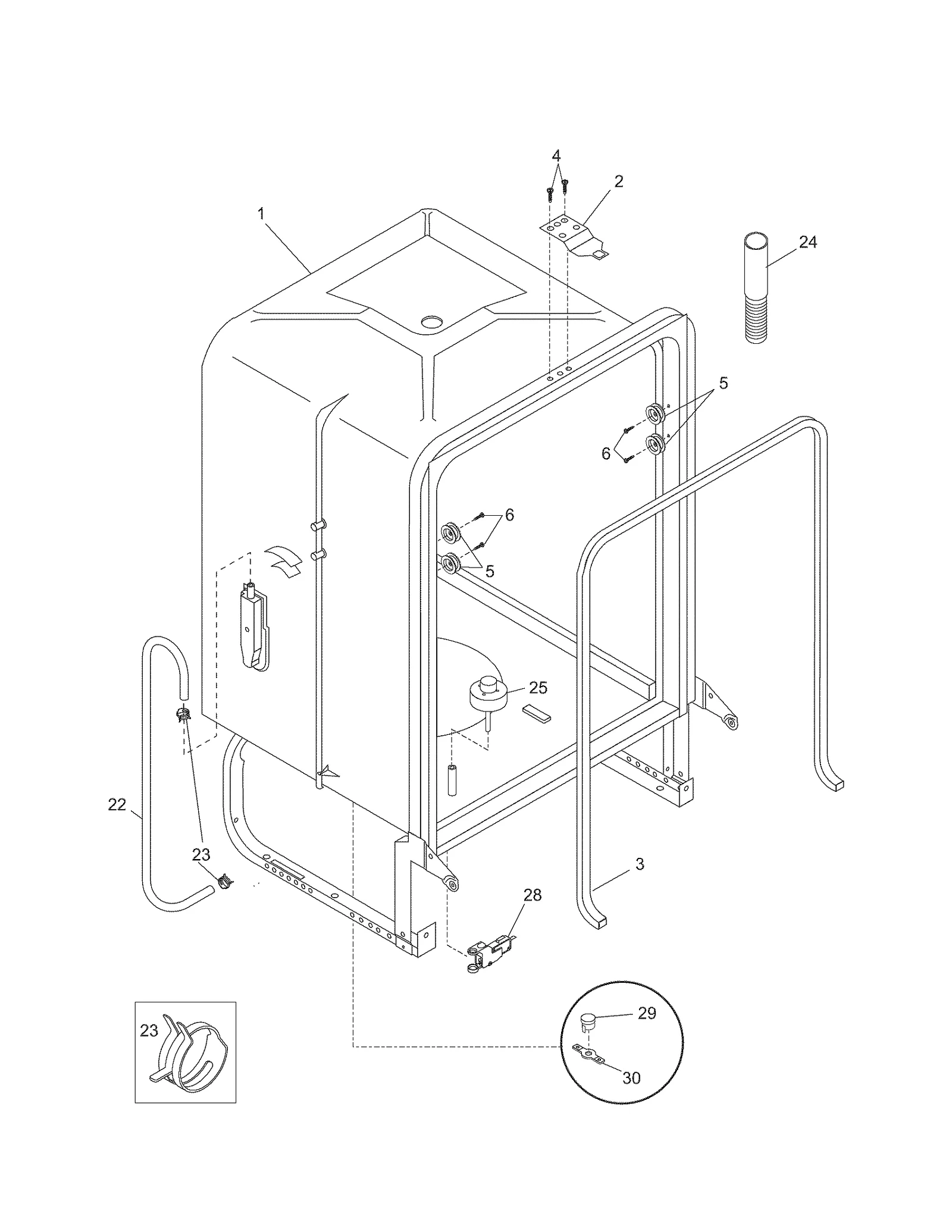 4
2
1
24
5
6
6
5
25
22
23
3
28
23
29
30