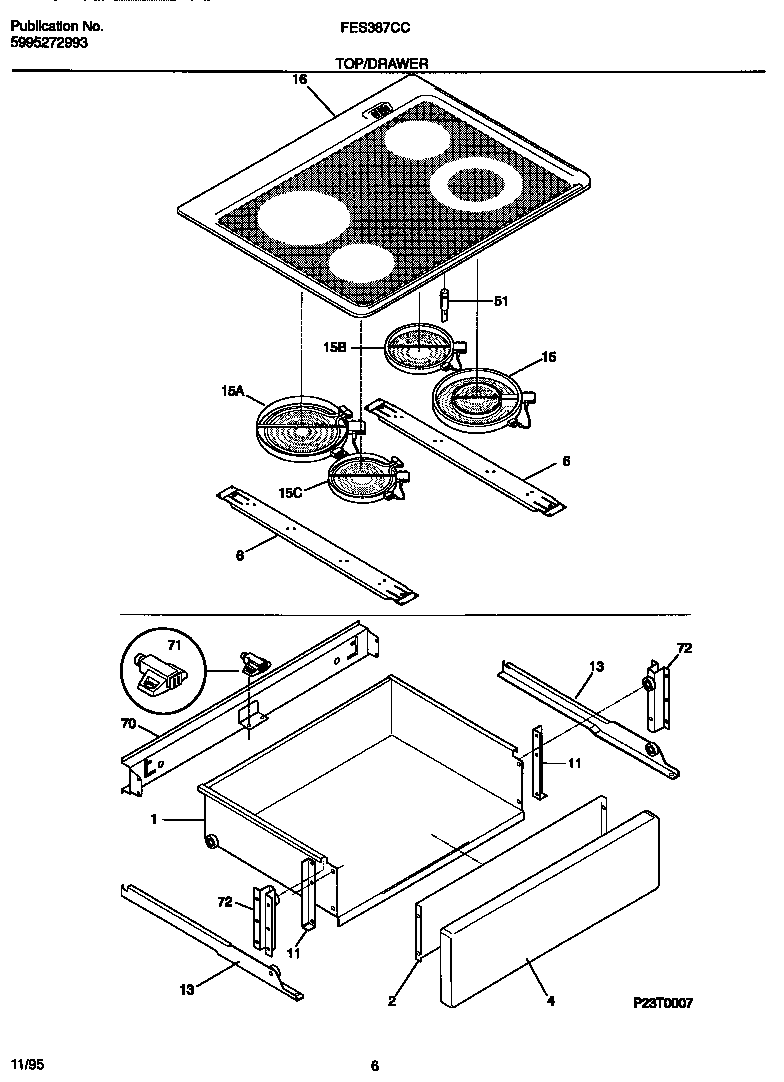 Publication No.
5995272993

FES387CC

TOP/DRAWER

16
51
15B
15
15A
6
15C
6

71
72
13
70
11
1
72
11
13
2
4
P23T0007

11/95

6