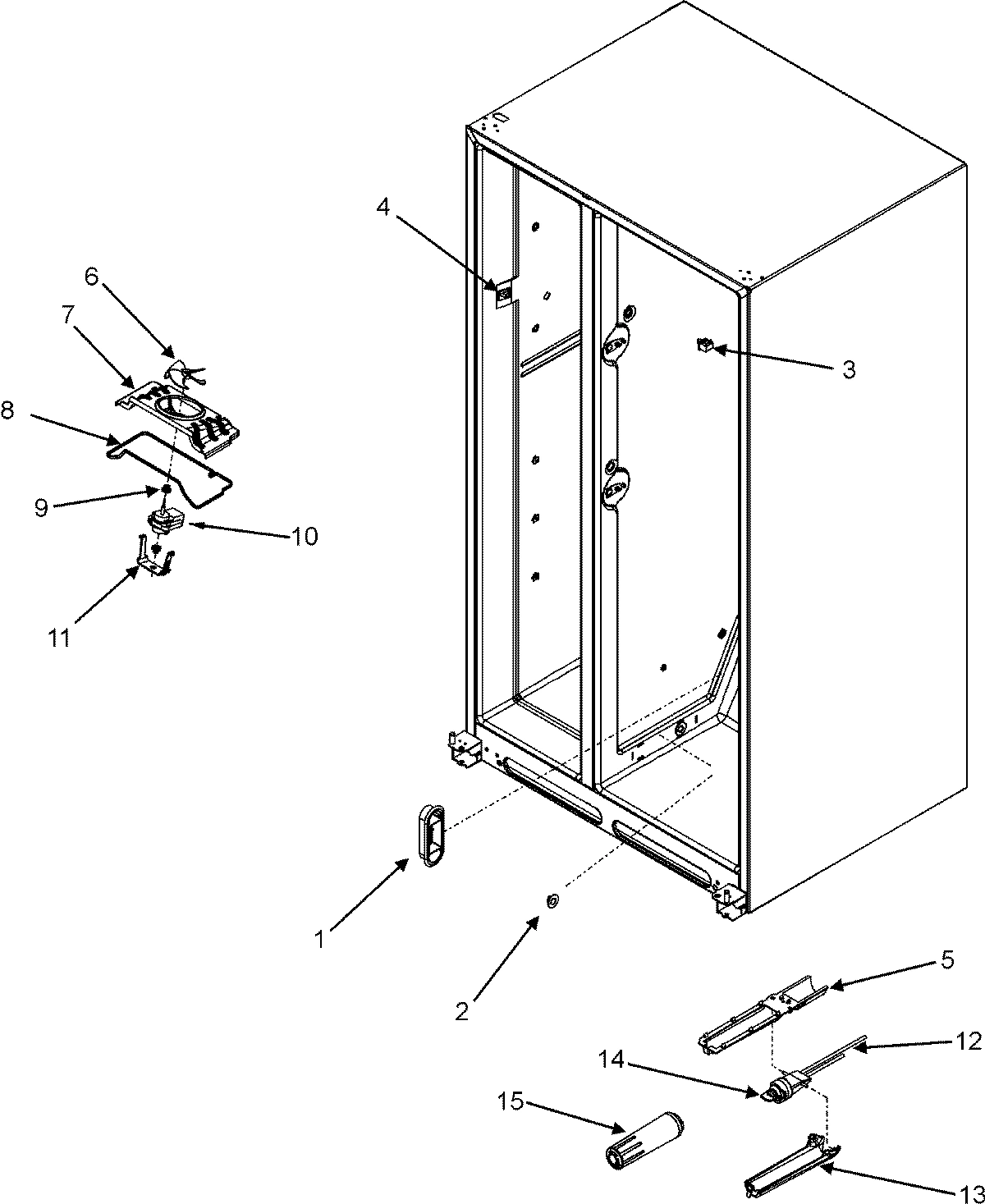 4
6
7
8
9
10
11
3
1
2
5
12
14
15
13