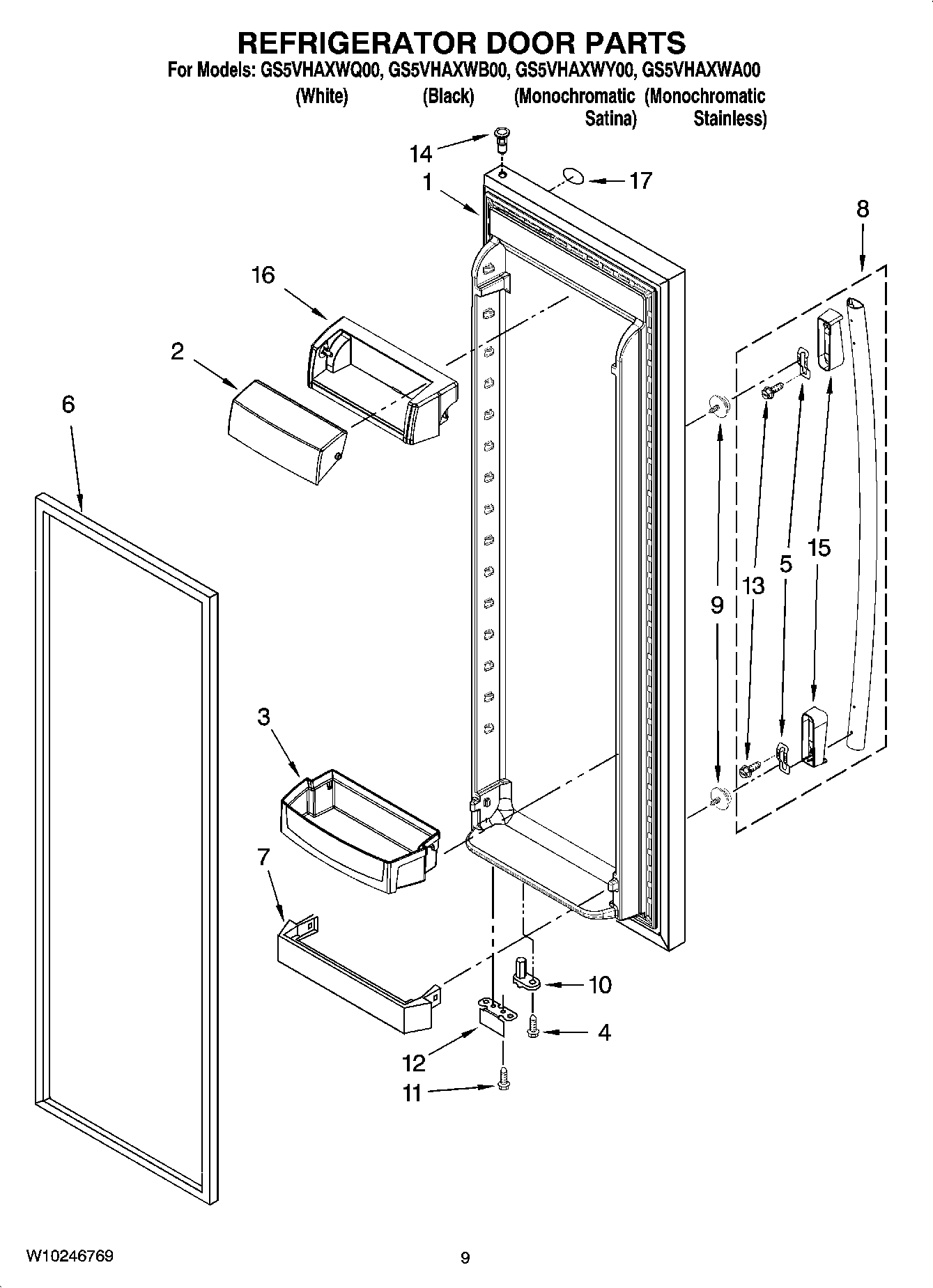 REFRIGERATOR DOOR PARTS
For Models: GS5VHAXWQ00, GS5VHAXWB00, GS5VHAXWY00, GS5VHAXWA00
(White) (Black) (Monochromatic Satina) (Monochromatic Stainless)

14
1
17
8
16
2
6
9
13
5
15
3
7
10
4
12
11

W10246769
9