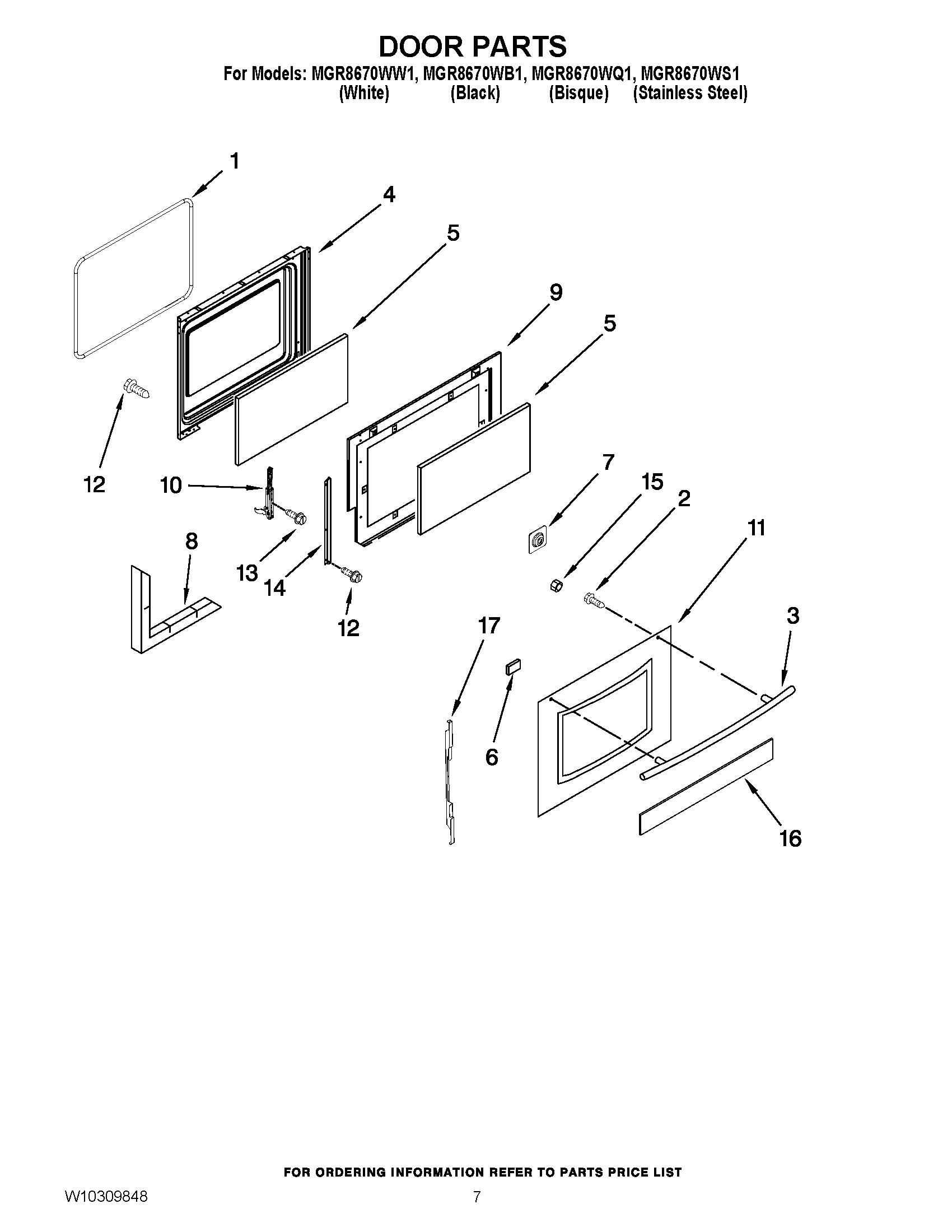 DOOR PARTS

For Models: MGR8670WW1, MGR8670WB1, MGR8670WQ1, MGR8670WS1
(White) (Black) (Bisque) (Stainless Steel)

1
4
5
9
5
12
10
7
15
2
11
8
13
14
12
17
3
6
16

FOR ORDERING INFORMATION REFER TO PARTS PRICE LIST

W10309848

7