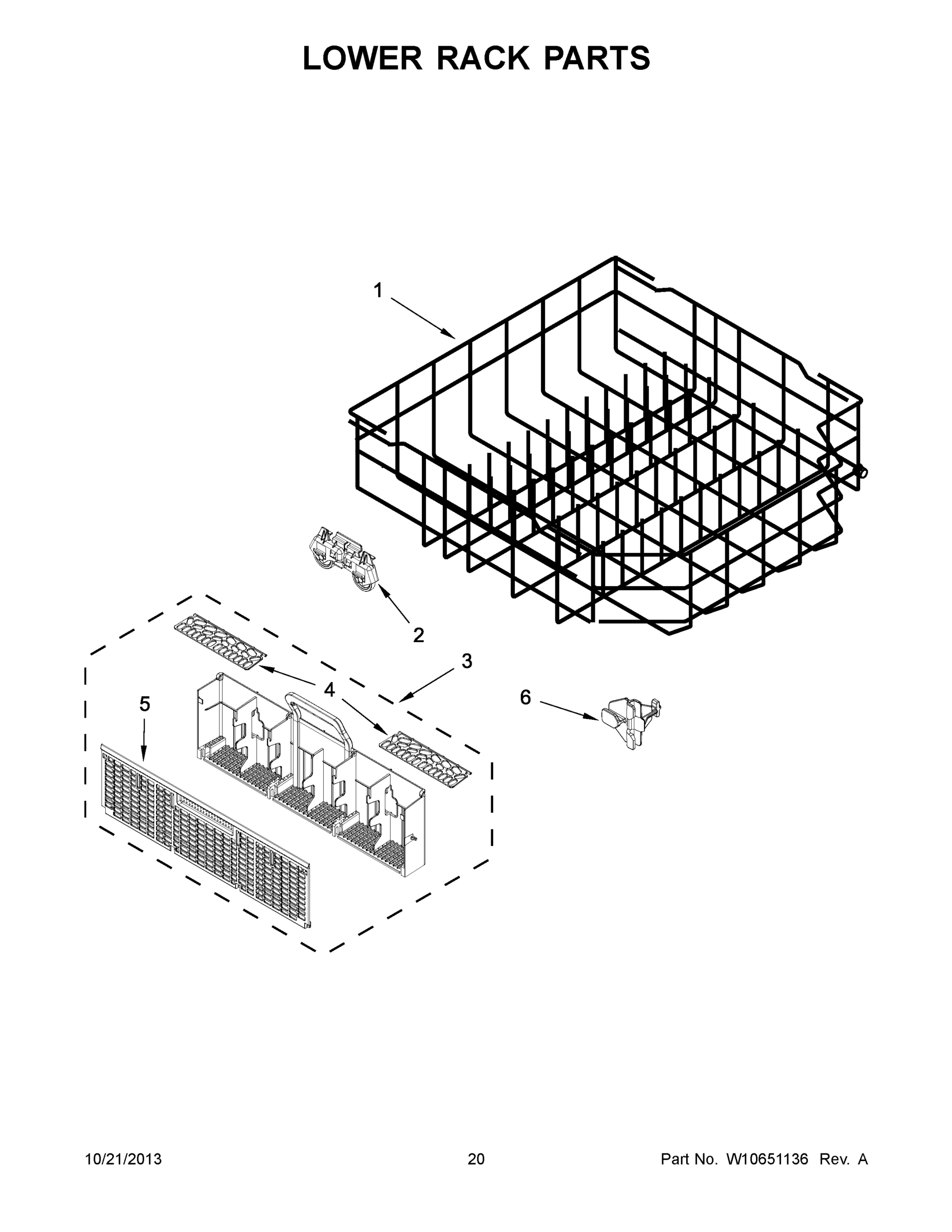 LOWER RACK PARTS

1

2

3

4

5

6

10/21/2013

20

Part No. W10651136 Rev. A