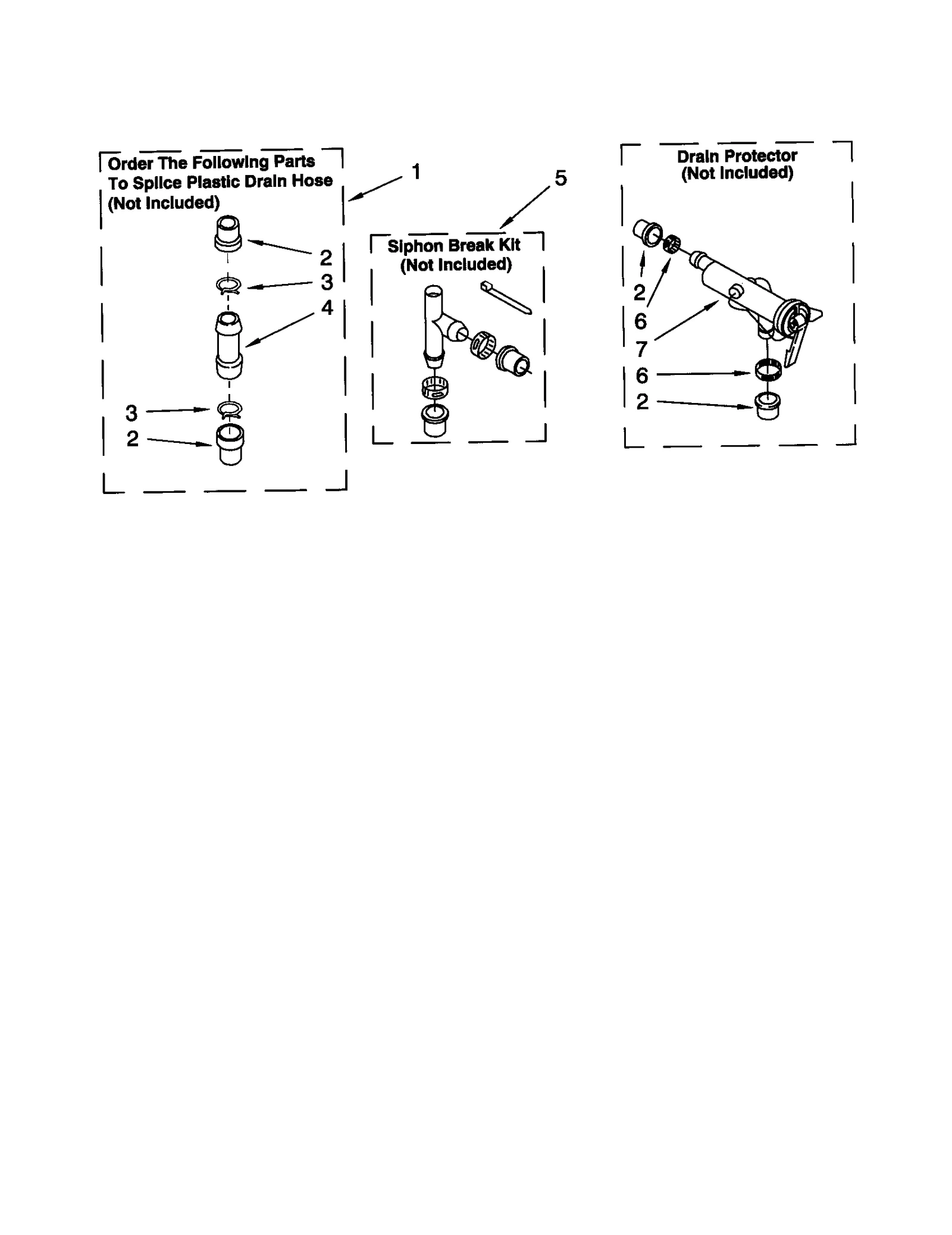 Order The Following Parts To Splice Plastic Drain Hose (Not Included)

1

2

3

4

3

2

5

Siphon Break Kit (Not Included)

Drain Protector (Not Included)

2

6

7

6

2