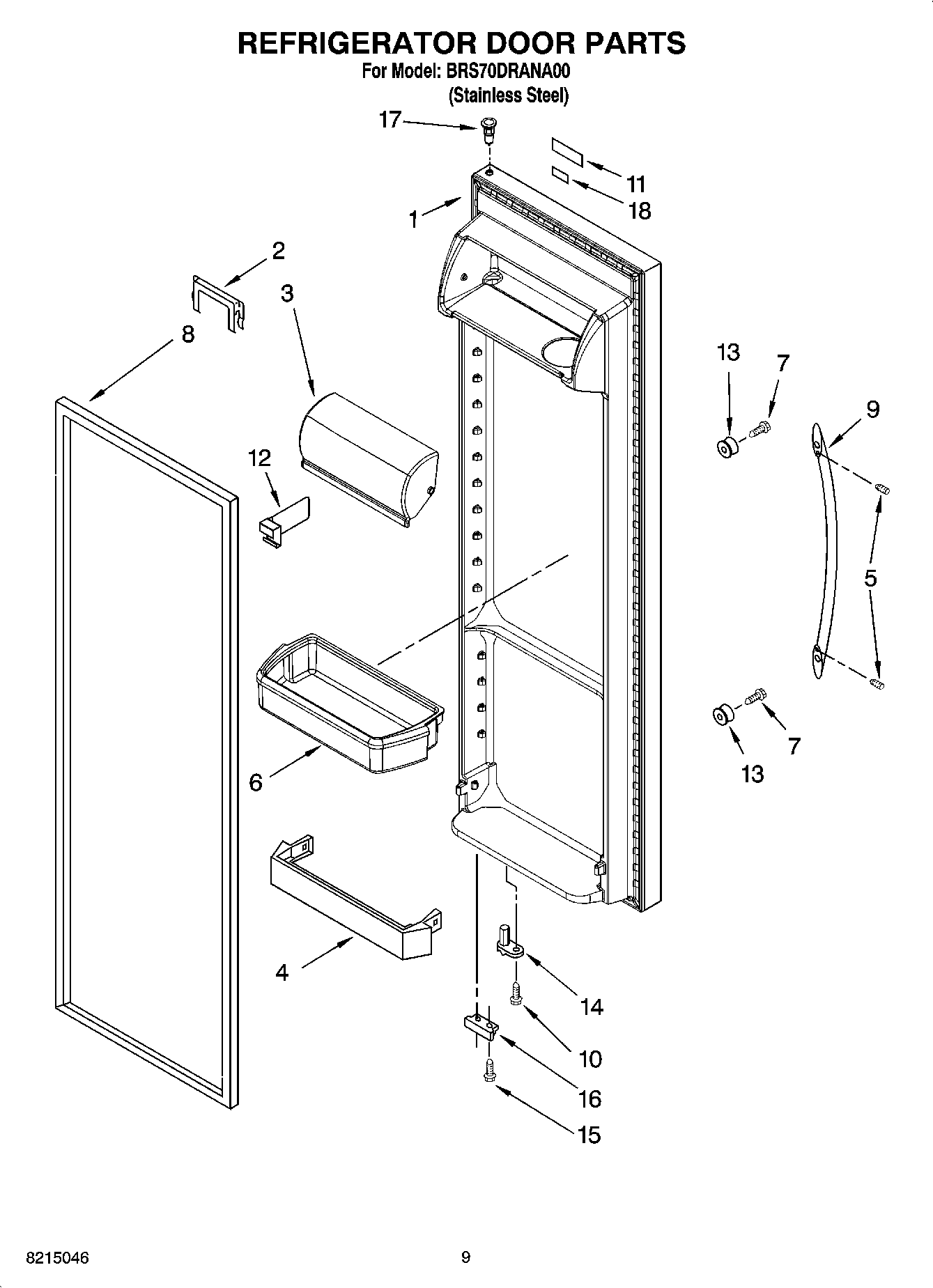 REFRIGERATOR DOOR PARTS
For Model: BRS70DRANA00
(Stainless Steel)

17
11
18
1
2
3
8
13
7
9
12
5
6
7
13
4
14
10
16
15

8215046

9