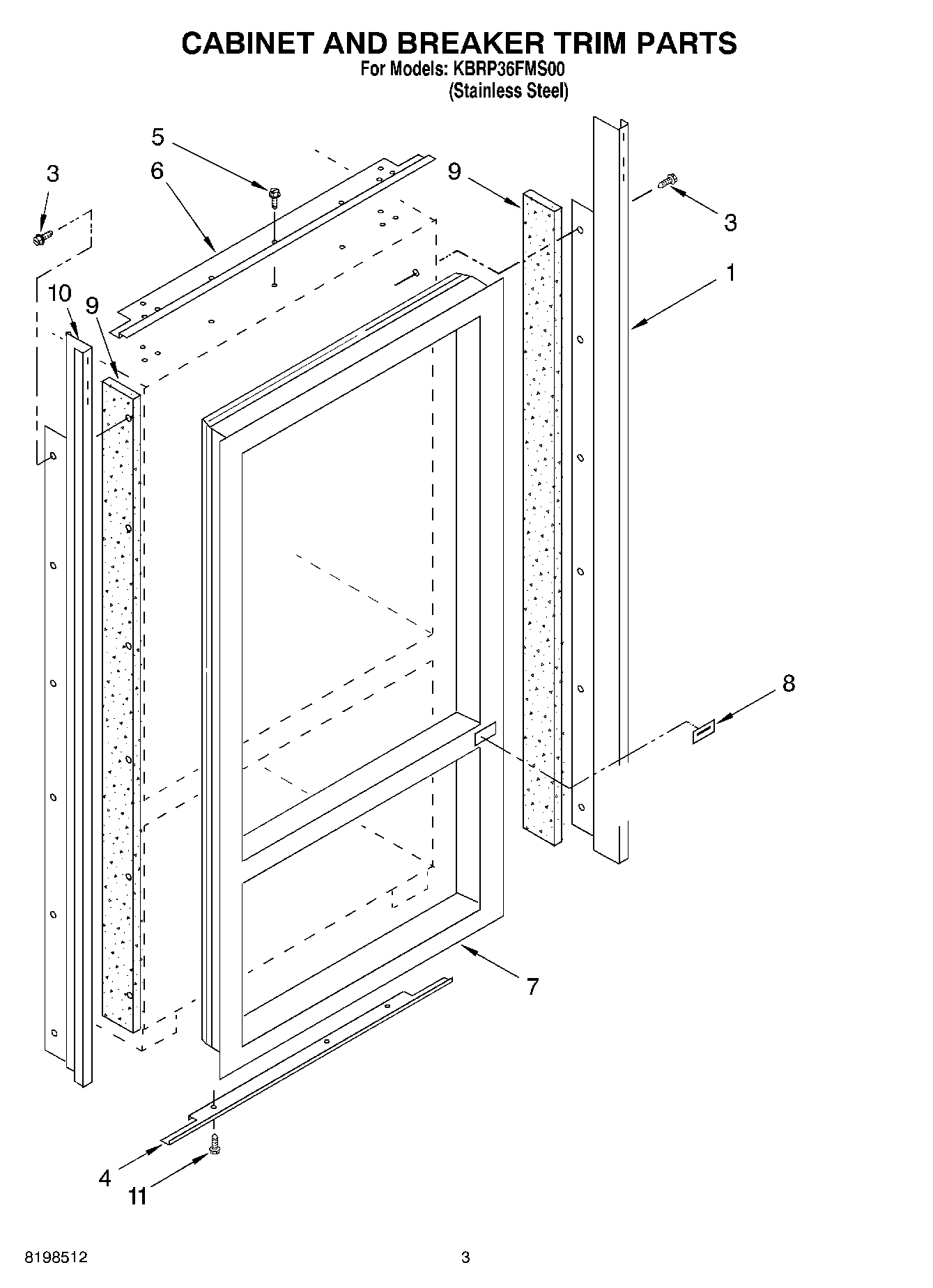 CABINET AND BREAKER TRIM PARTS
For Models: KBRP36FMS00
(Stainless Steel)

5
3
6
9
3
1
10
9
8
7
4
11

8198512
3