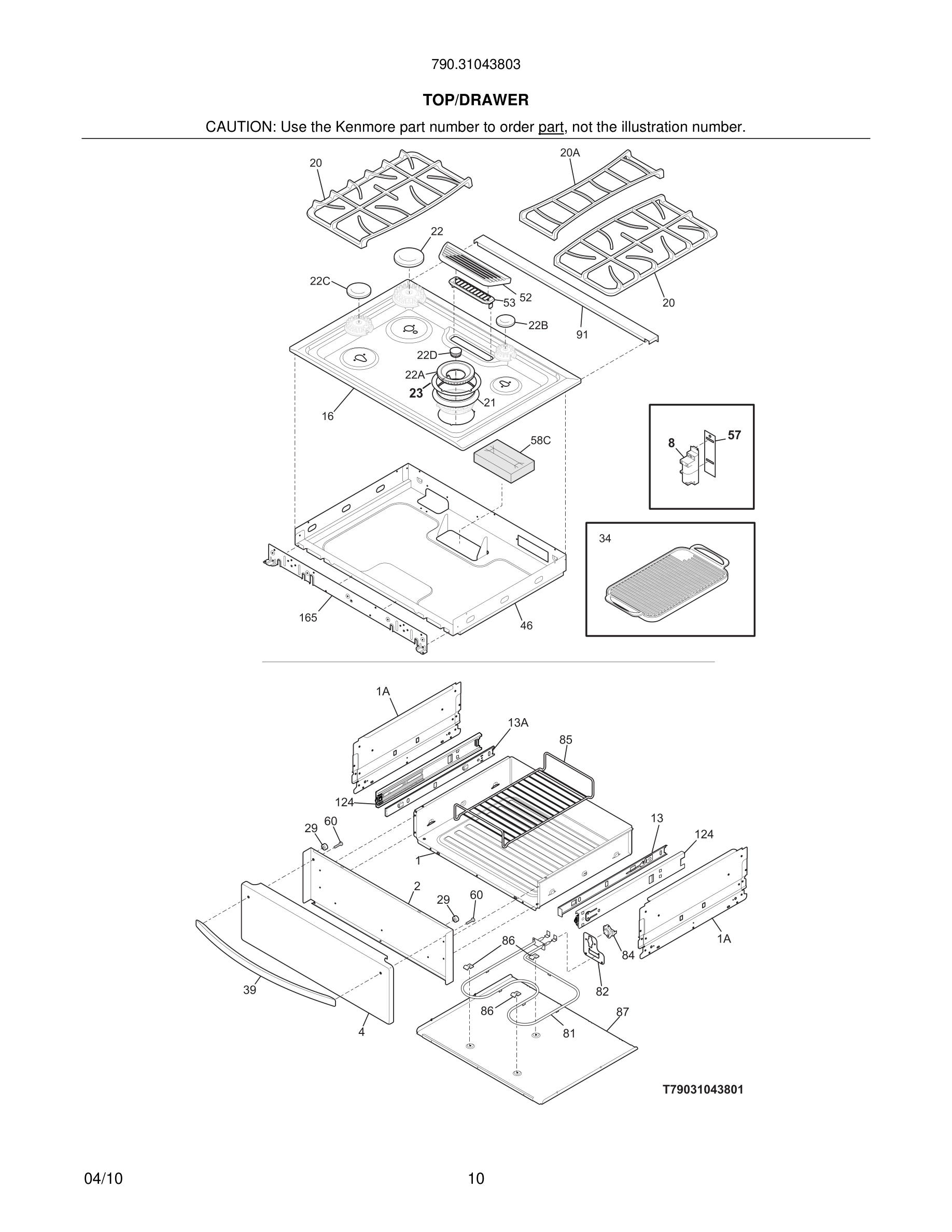 790.31043803

TOP/DRAWER

CAUTION: Use the Kenmore part number to order part, not the illustration number.

20
20A
22
22C
52
53
20
22B
91
22D
22A
23
21
16
58C
8
57
34
165
46

1A
13A
85
124
29
60
13
124
1
2
29
60
86
84
1A
39
82
86
87
81
4

T79031043801

04/10
10