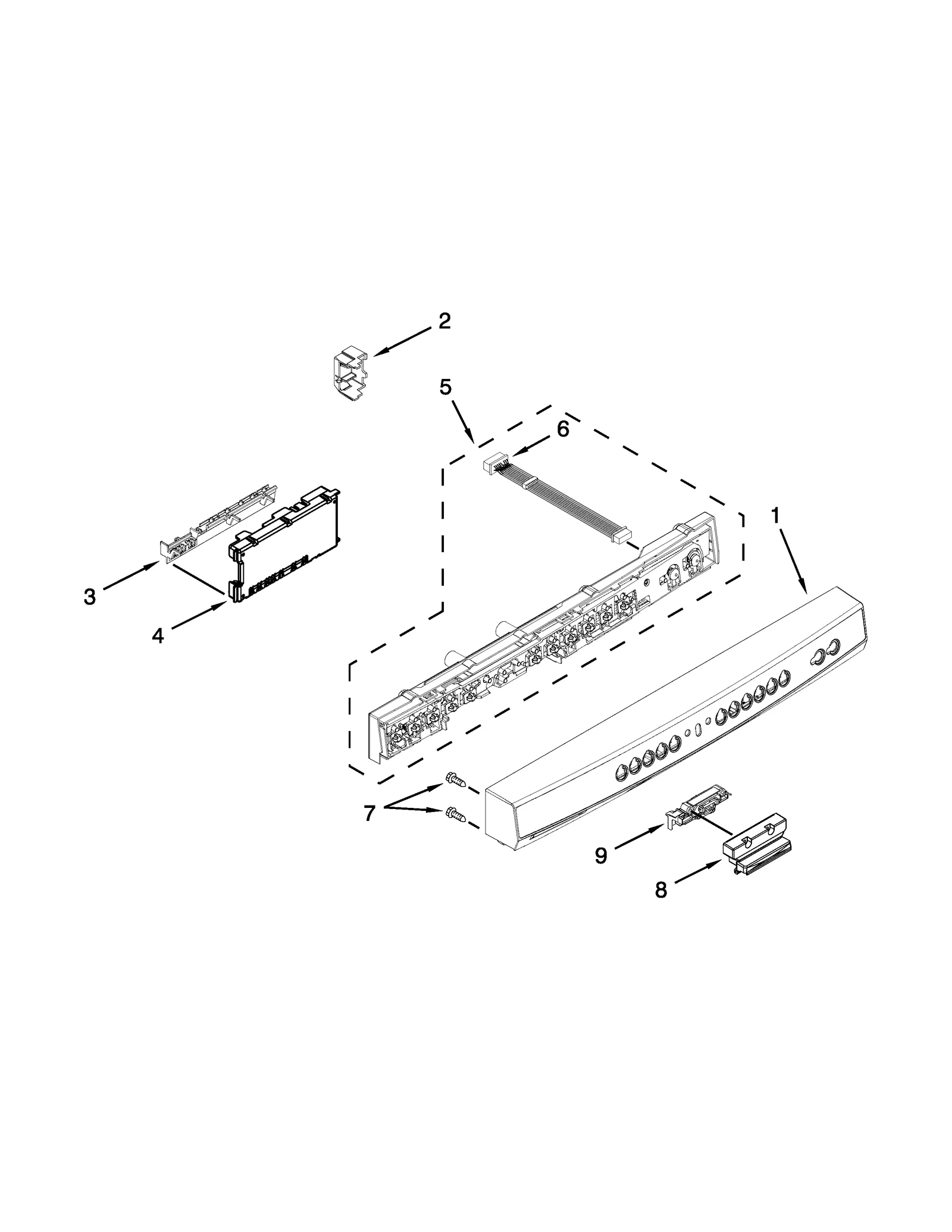 2

5

6

1

3

4

7

9

8